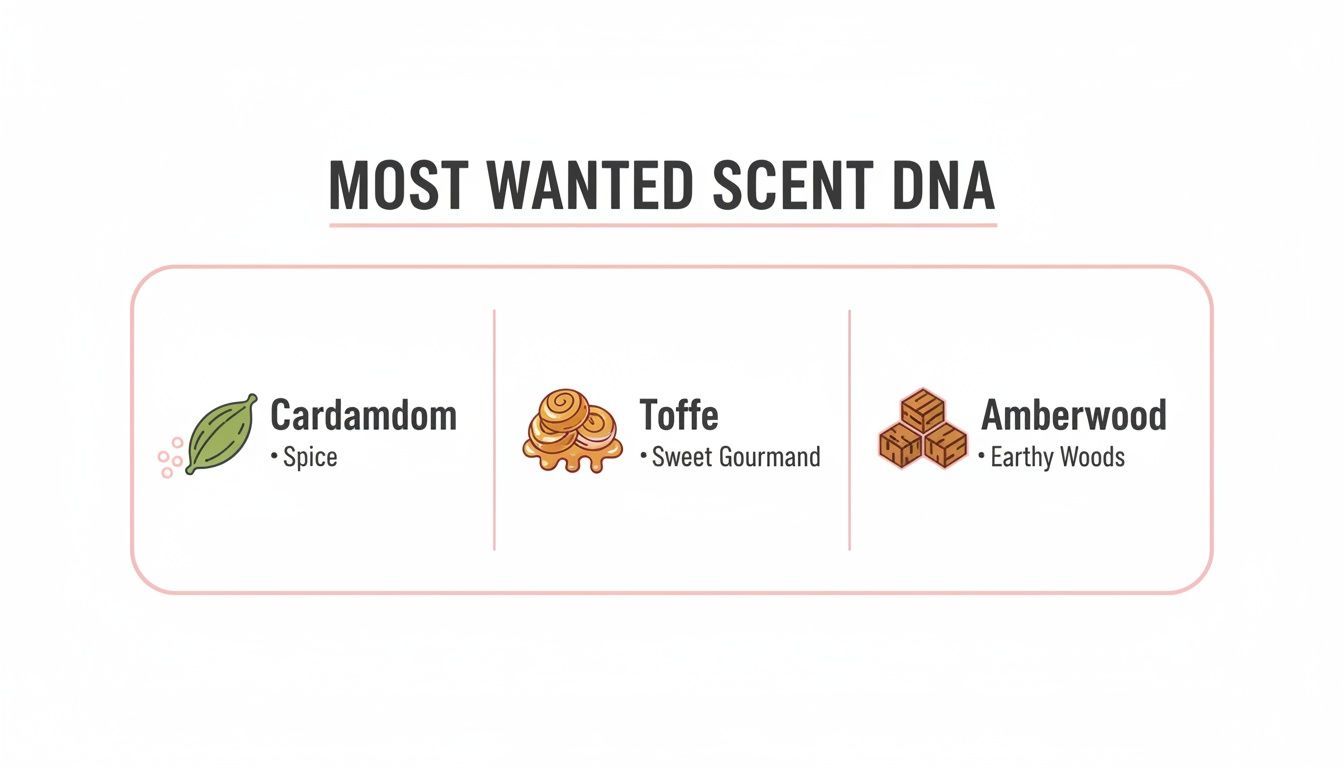 MOST WANTED SCENT DNA

Cardamdom
• Spice

Toffe
• Sweet Gourmand

Amberwood
• Earthy Woods