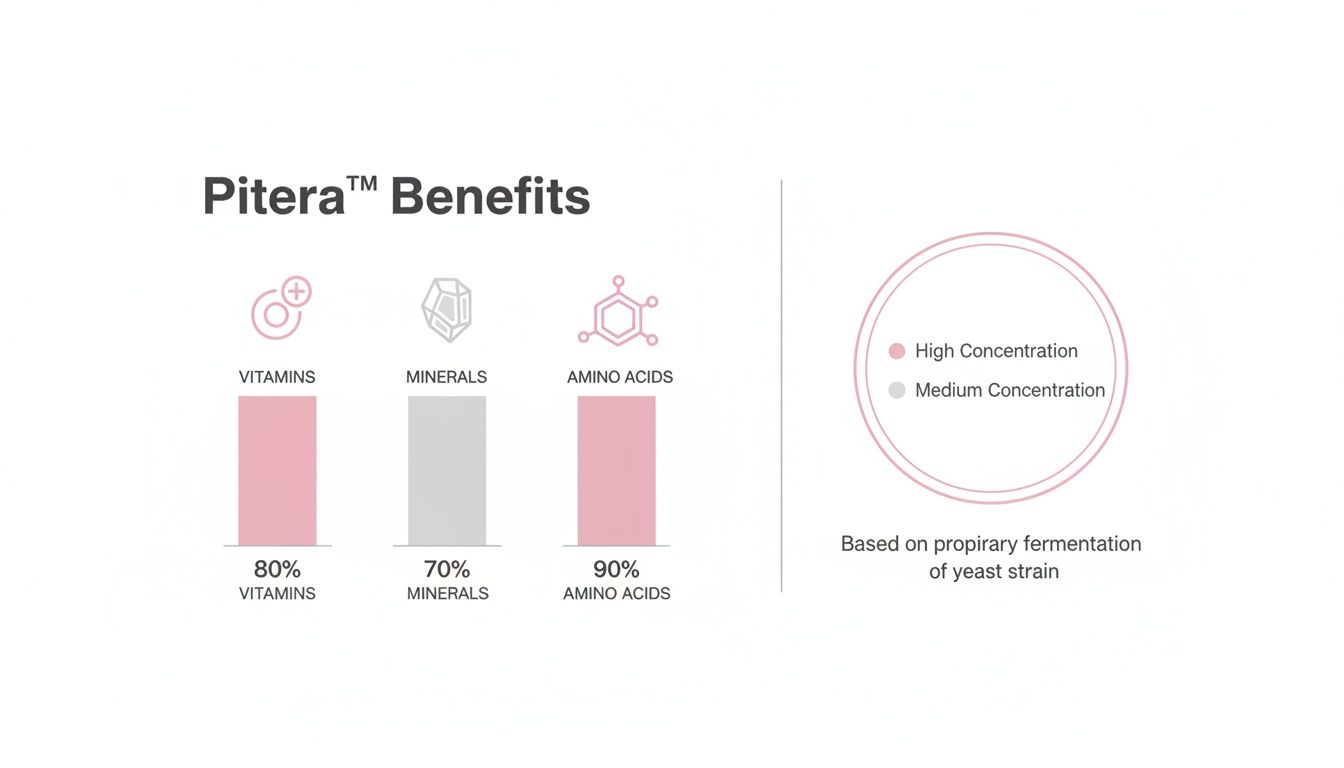 Pitera™ Benefits

VITAMINS

MINERALS

AMINO ACIDS

80%
VITAMINS

70%
MINERALS

90%
AMINO ACIDS

High Concentration

Medium Concentration

Based on propirary fermentation of yeast strain