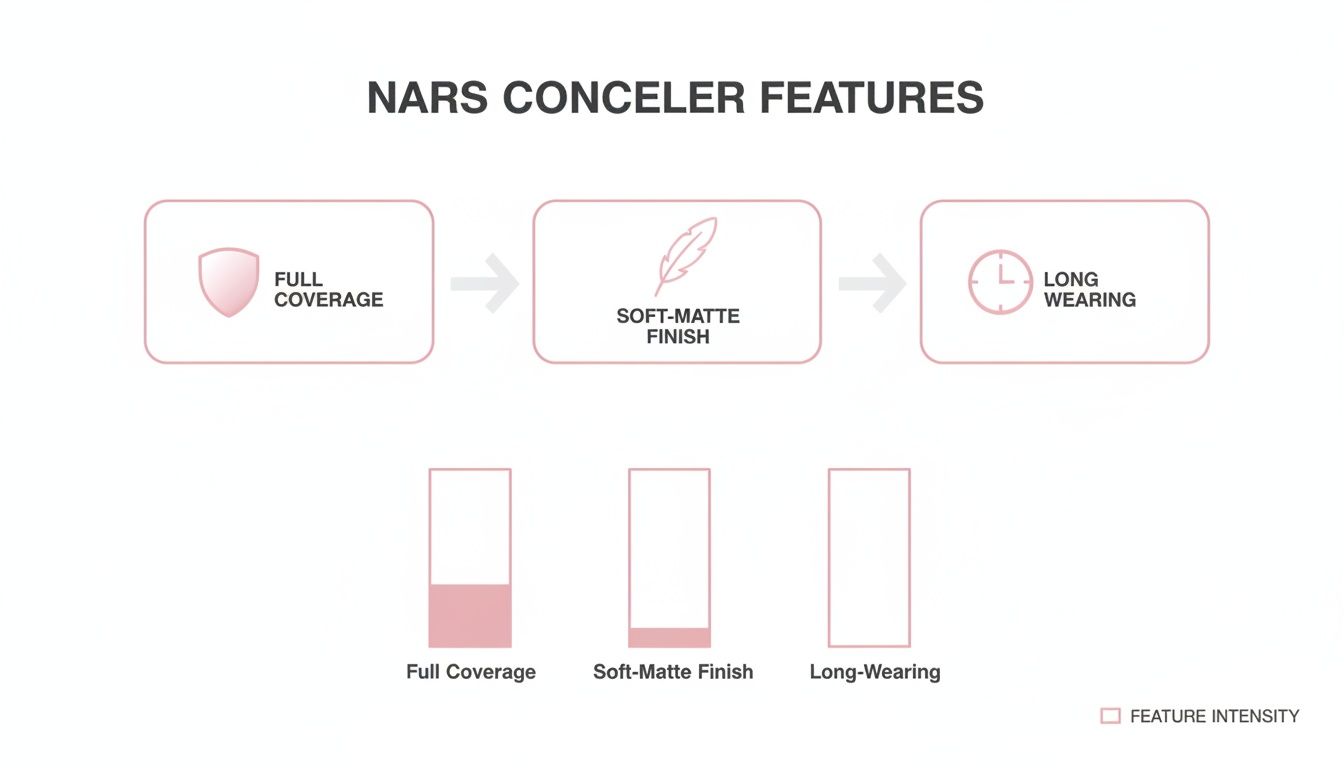 NARS CONCELER FEATURES

FULL COVERAGE

SOFT-MATTE FINISH

LONG WEARING

Full Coverage

Soft-Matte Finish

Long-Wearing

FEATURE INTENSITY