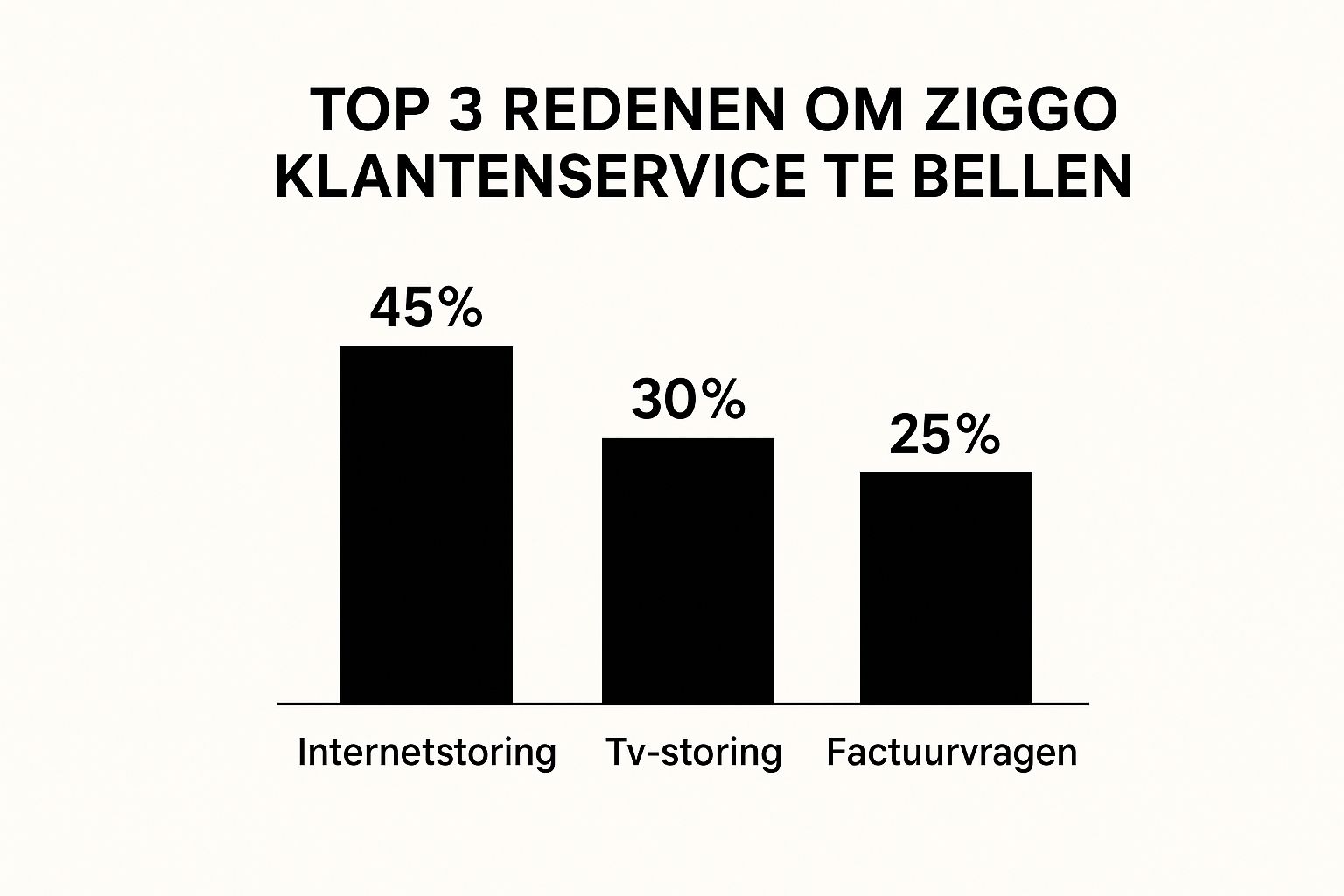 TOP 3 REDENEN OM ZIGGO KLANTENSERVICE TE BELLEN

45%

30%

25%

Internetstoring

Tv-storing

Factuurvragen