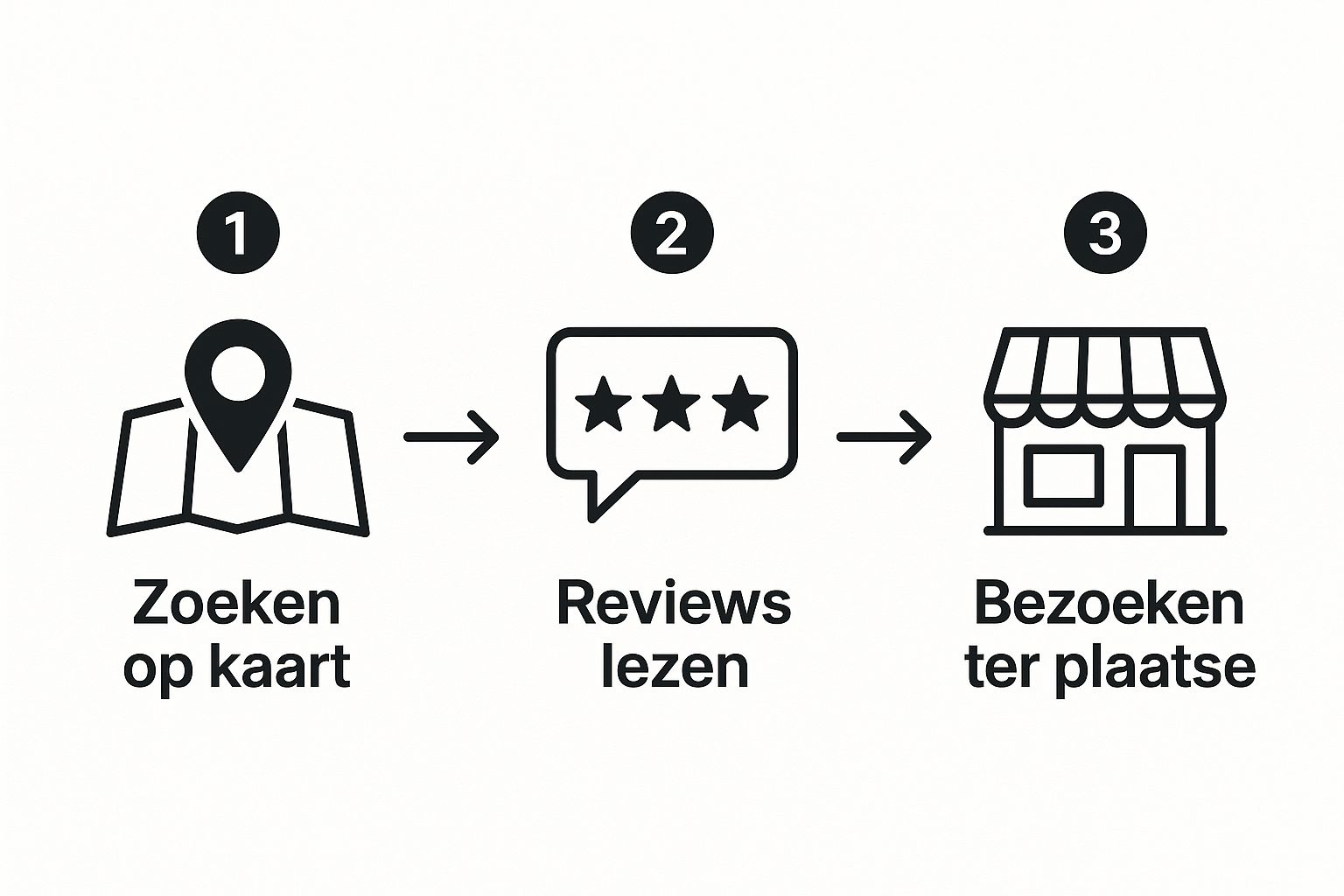 1

Zoeken op kaart

2

Reviews lezen

3

Bezoeken ter plaatse