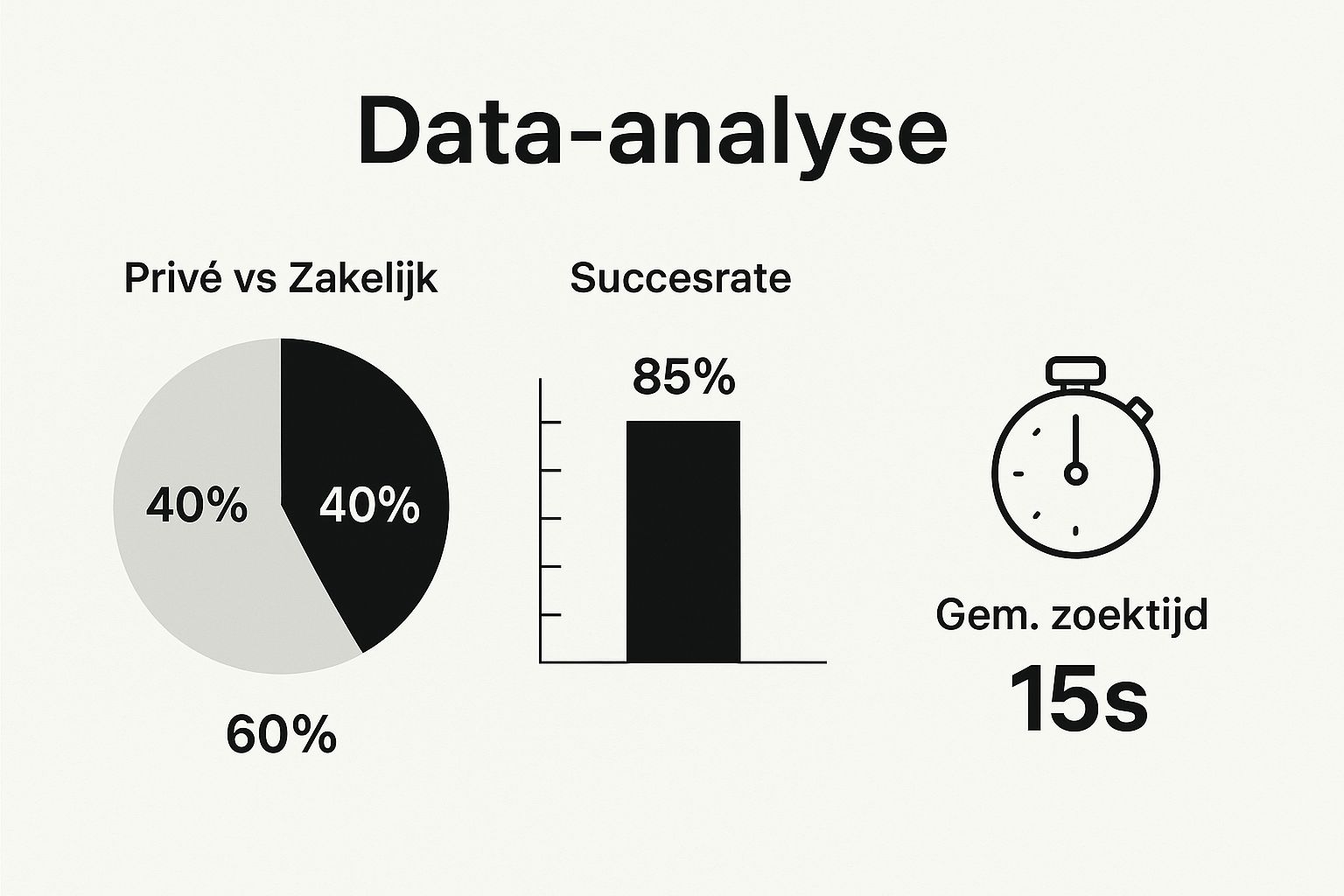 Data-analyse

Privé vs Zakelijk

40%

40%

60%

Succesrate

85%

Gem. zoektijd

15s