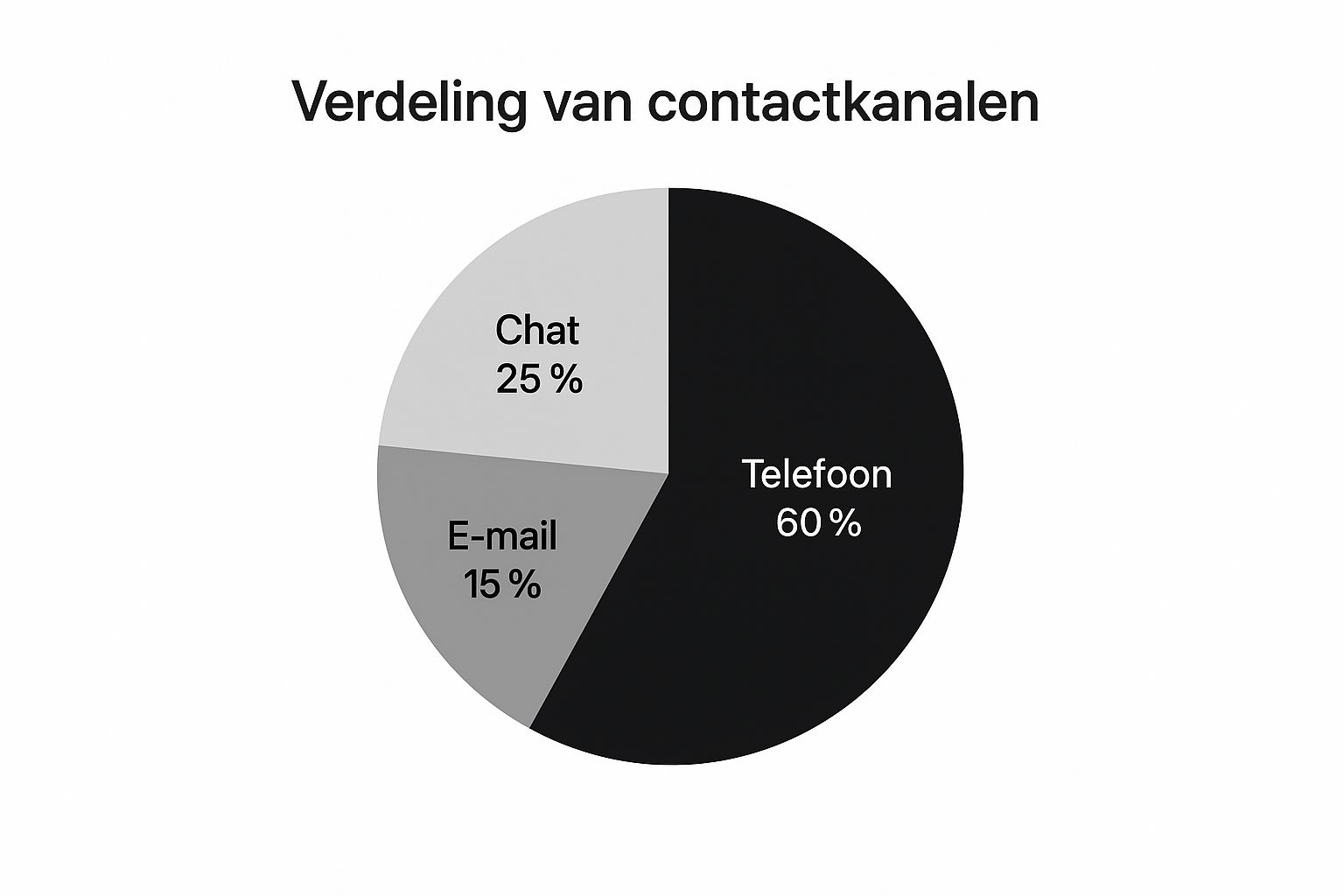 Verdeling van contactkanalen

Chat
25 %

E-mail
15 %

Telefoon
60 %