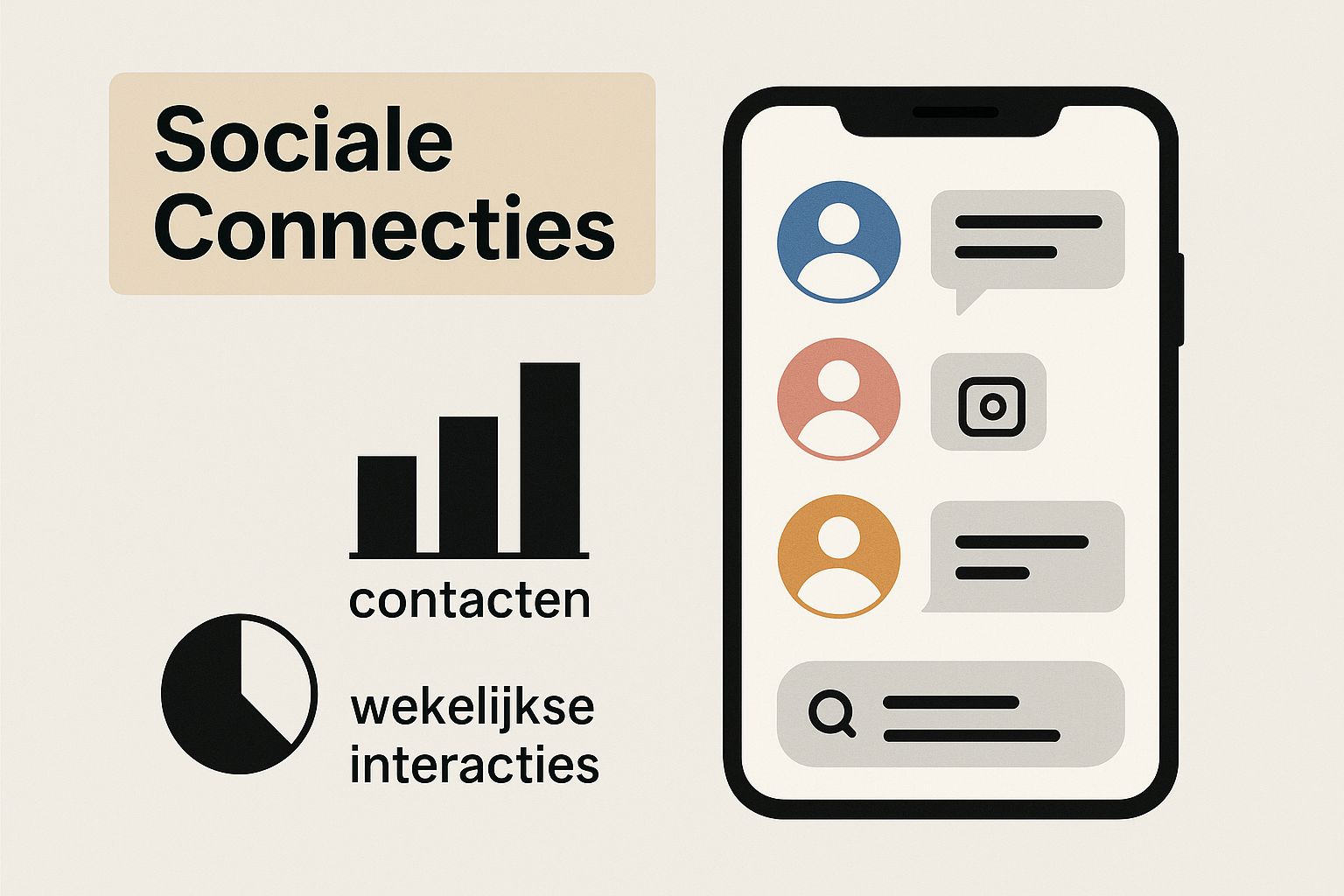 Sociale Connecties

contacten

wekelijkse interacties