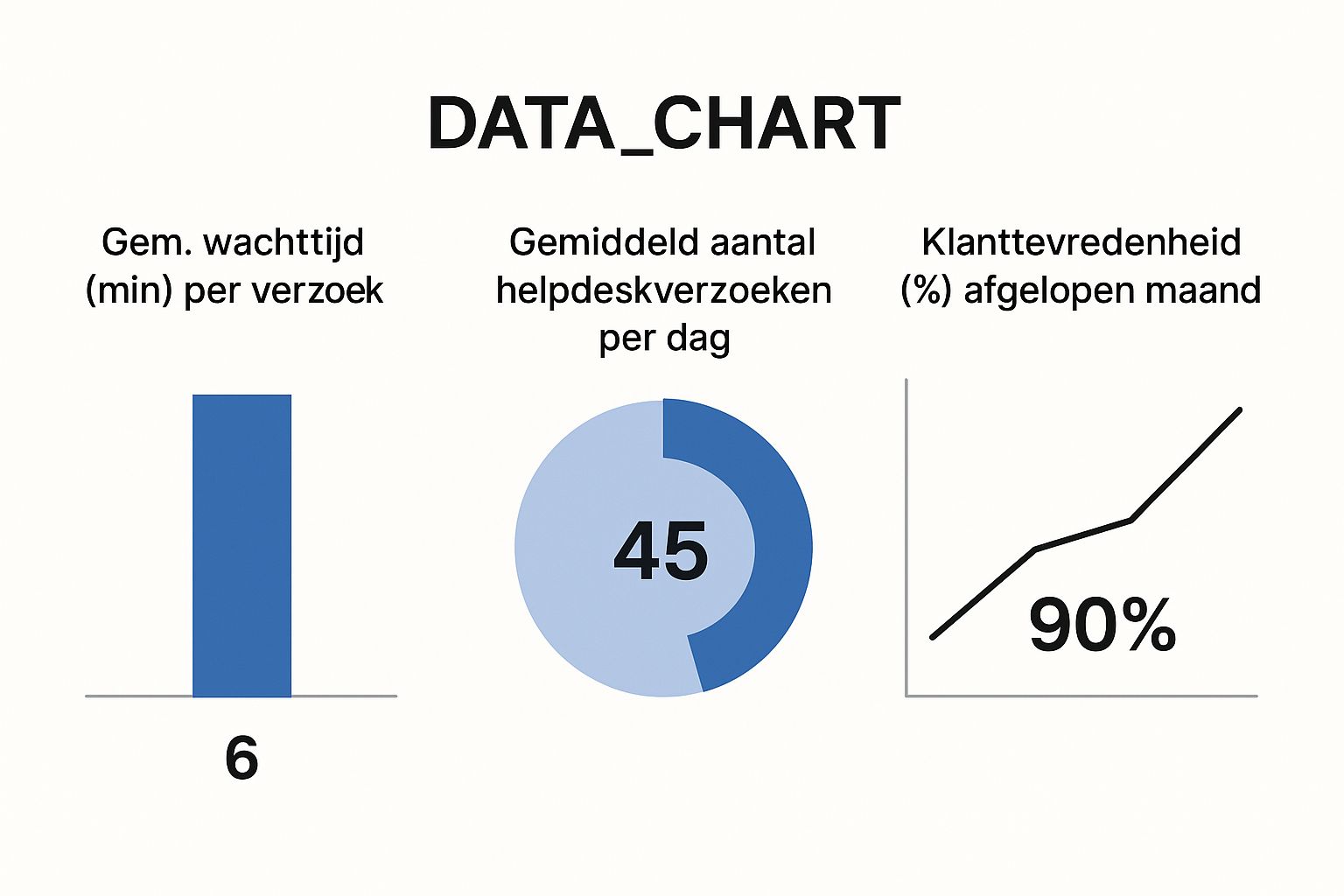 DATA_CHART

Gem. wachttijd (min) per verzoek

6

Gemiddeld aantal helpdeskverzoeken per dag

45

Klanttevredenheid (%) afgelopen maand

90%