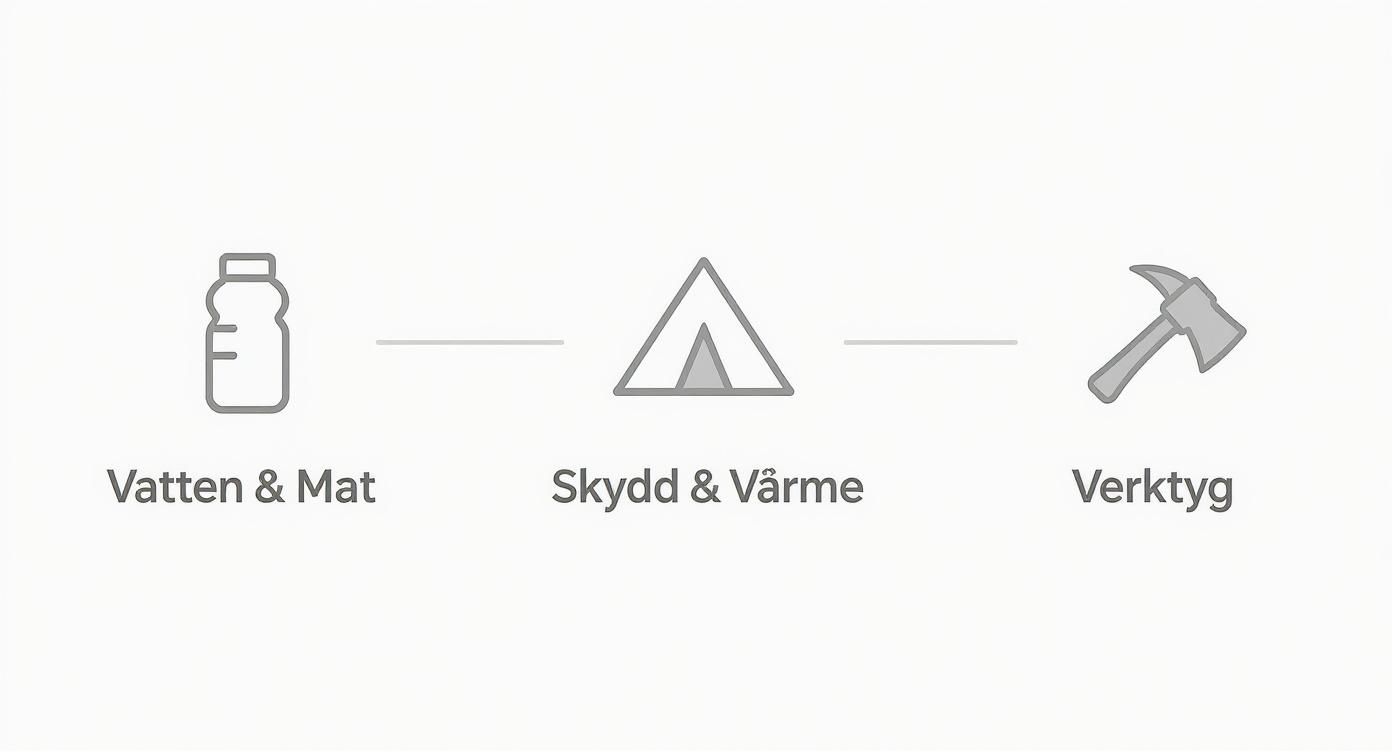 Vatten & Mat

Skydd & Vårme

Verktyg