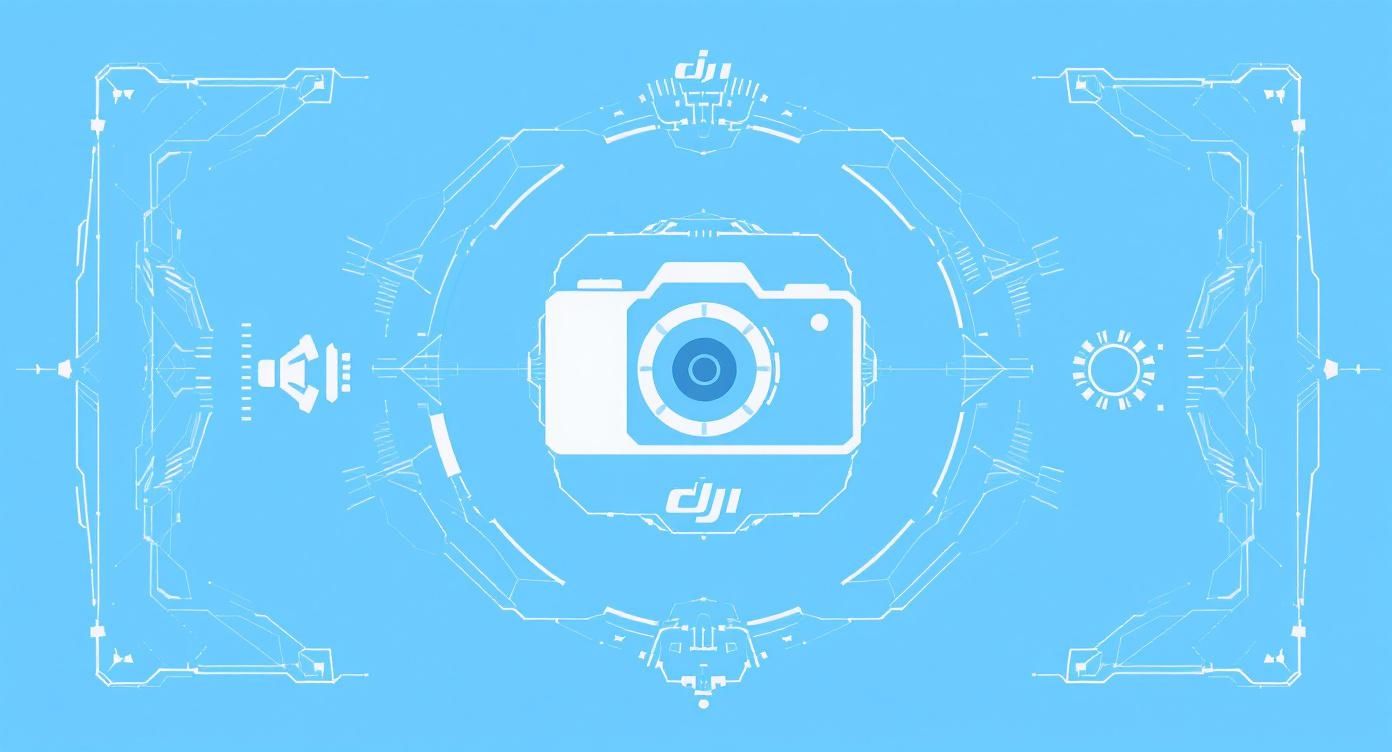 dji

dji