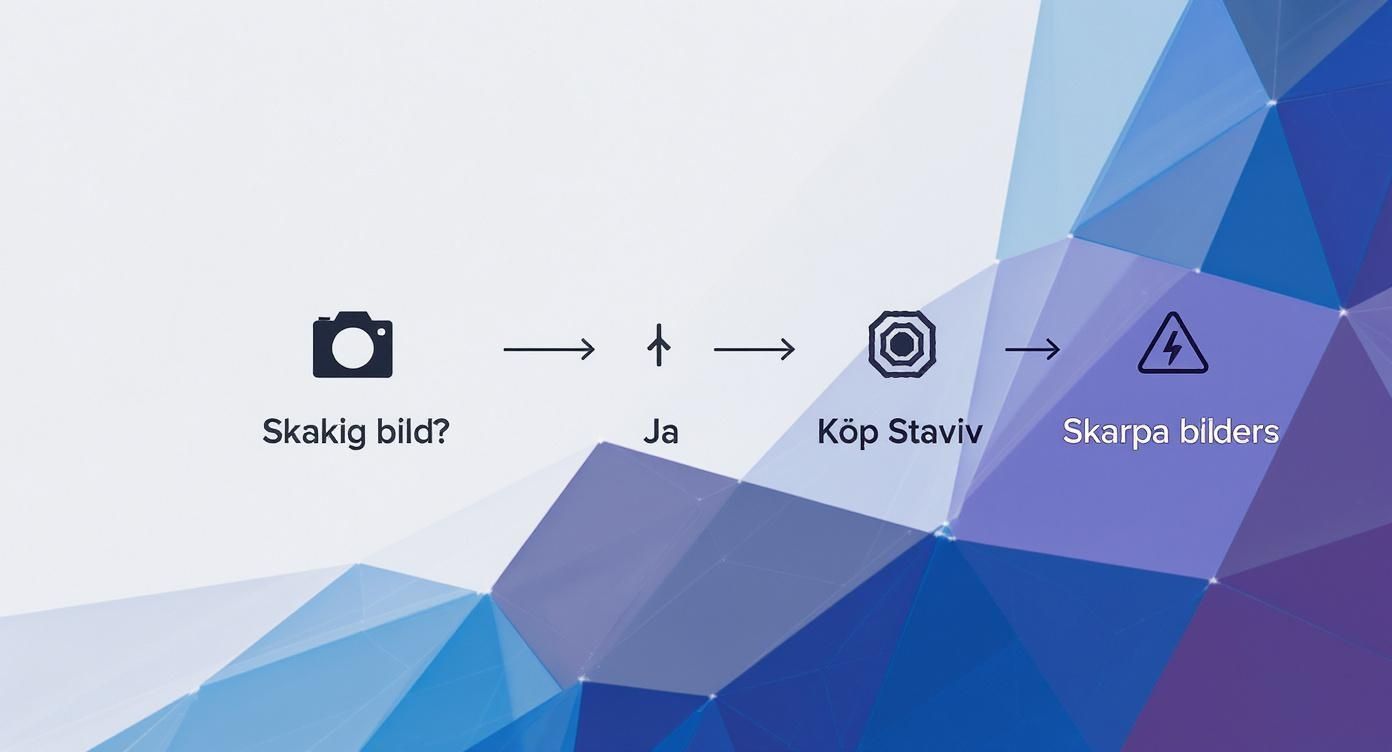 Skakig bild?

Ja

Köp Staviv

Skarpa bilders