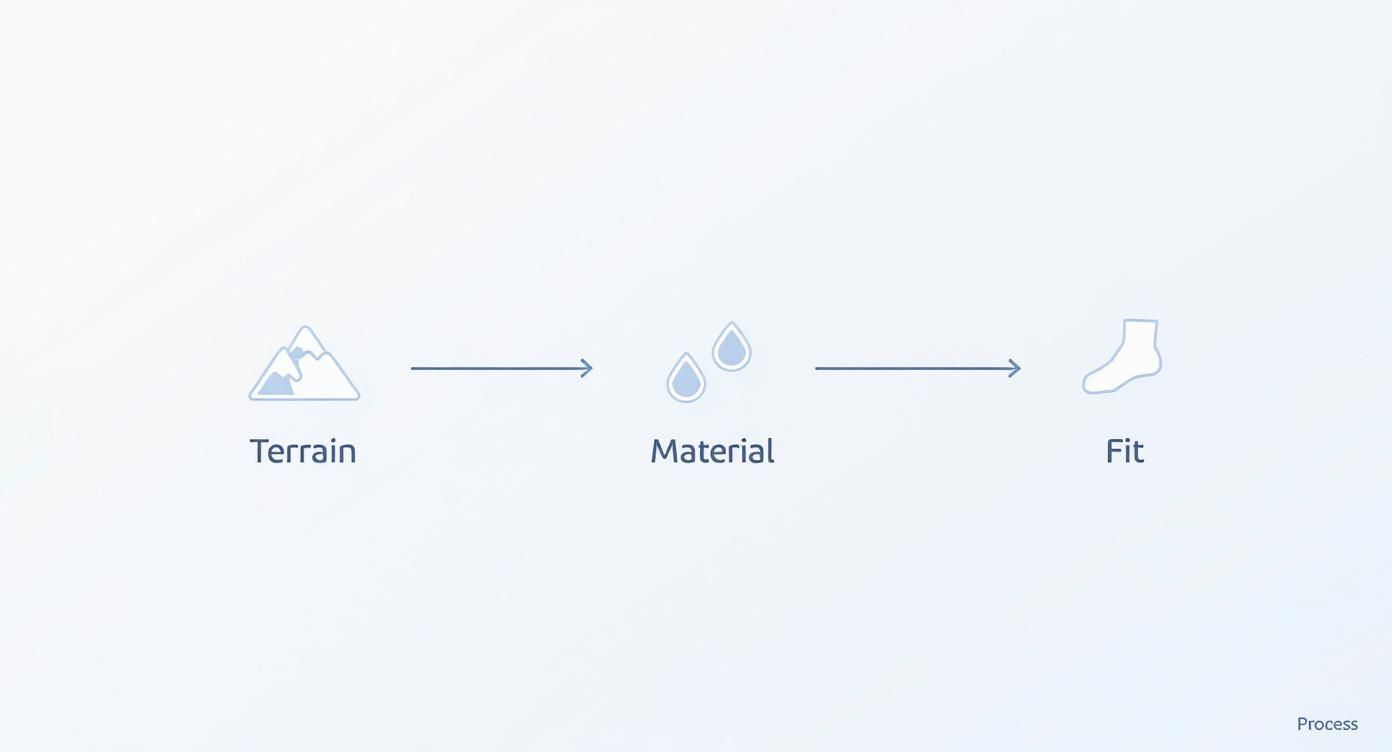 Terrain

Material

Fit

Process