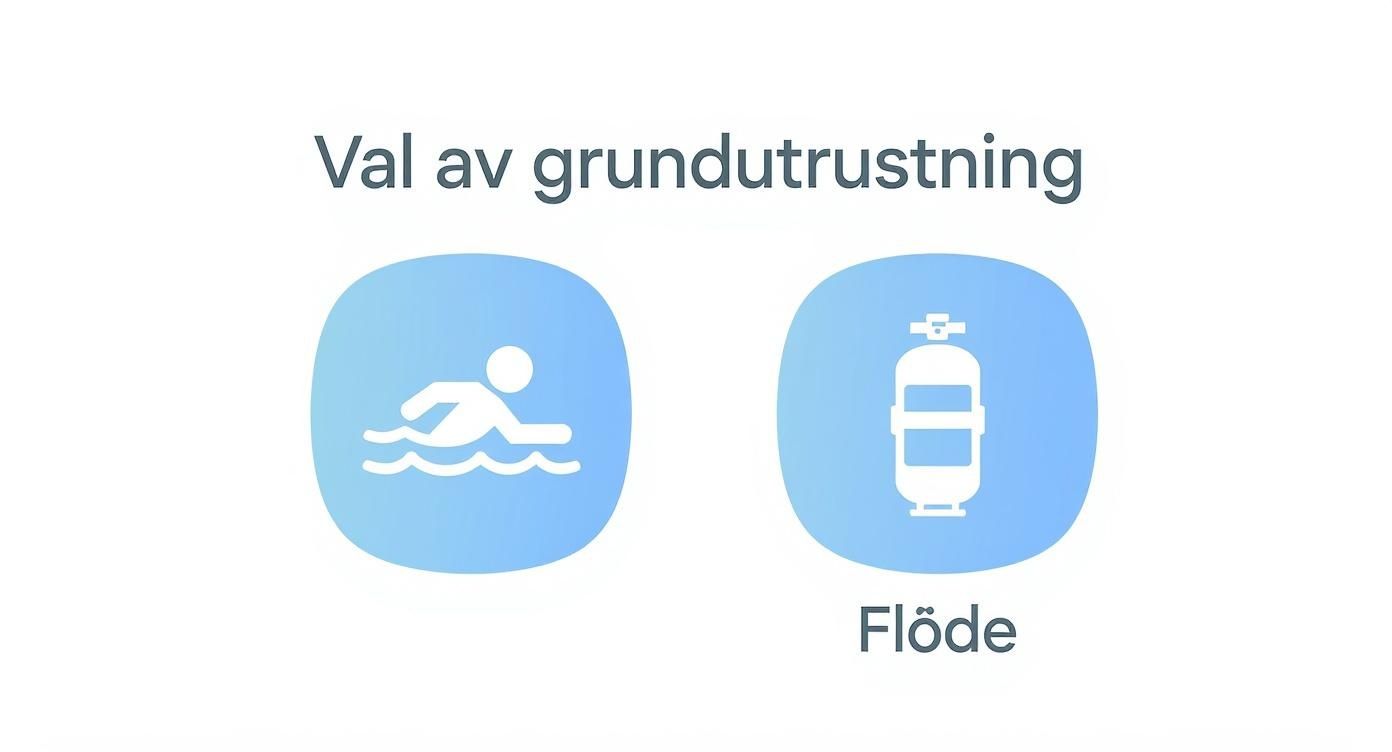 Val av grundutrustning

Flöde