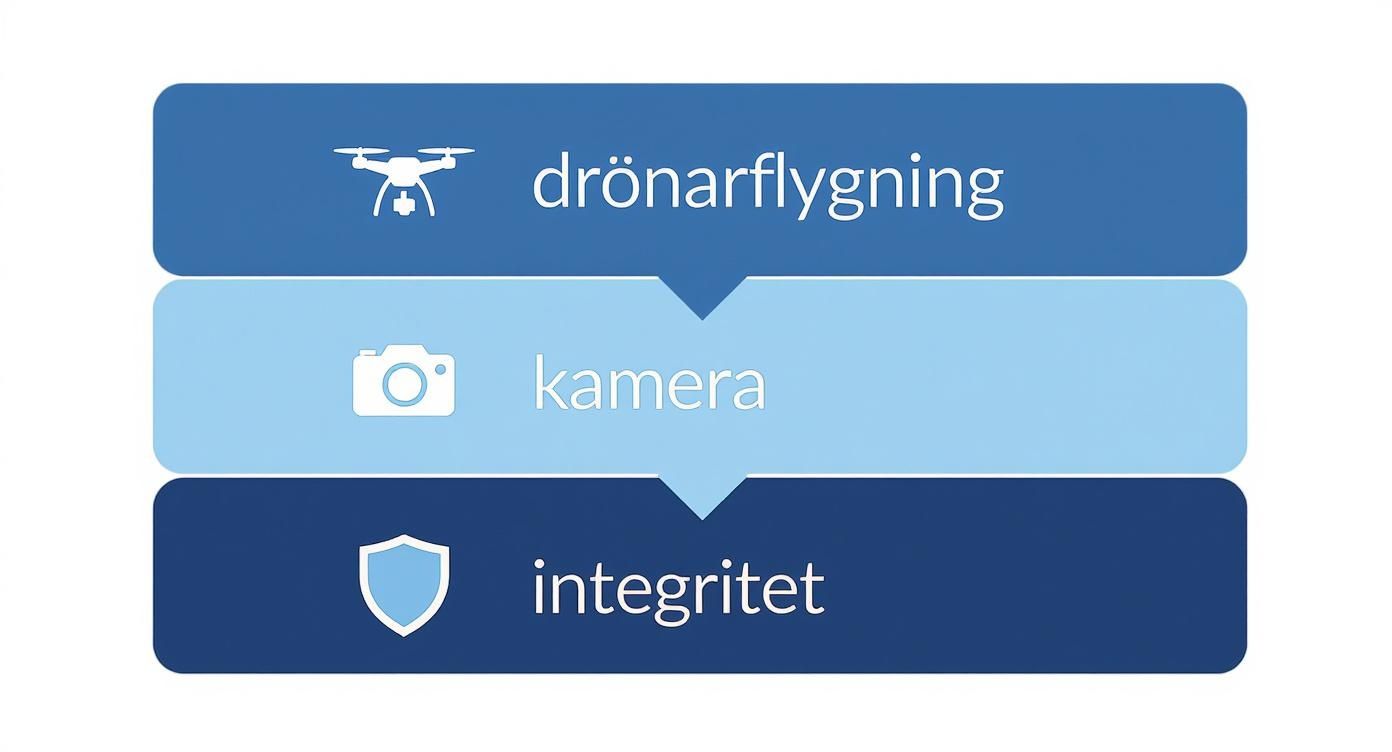 drönarflygning

kamera

integritet