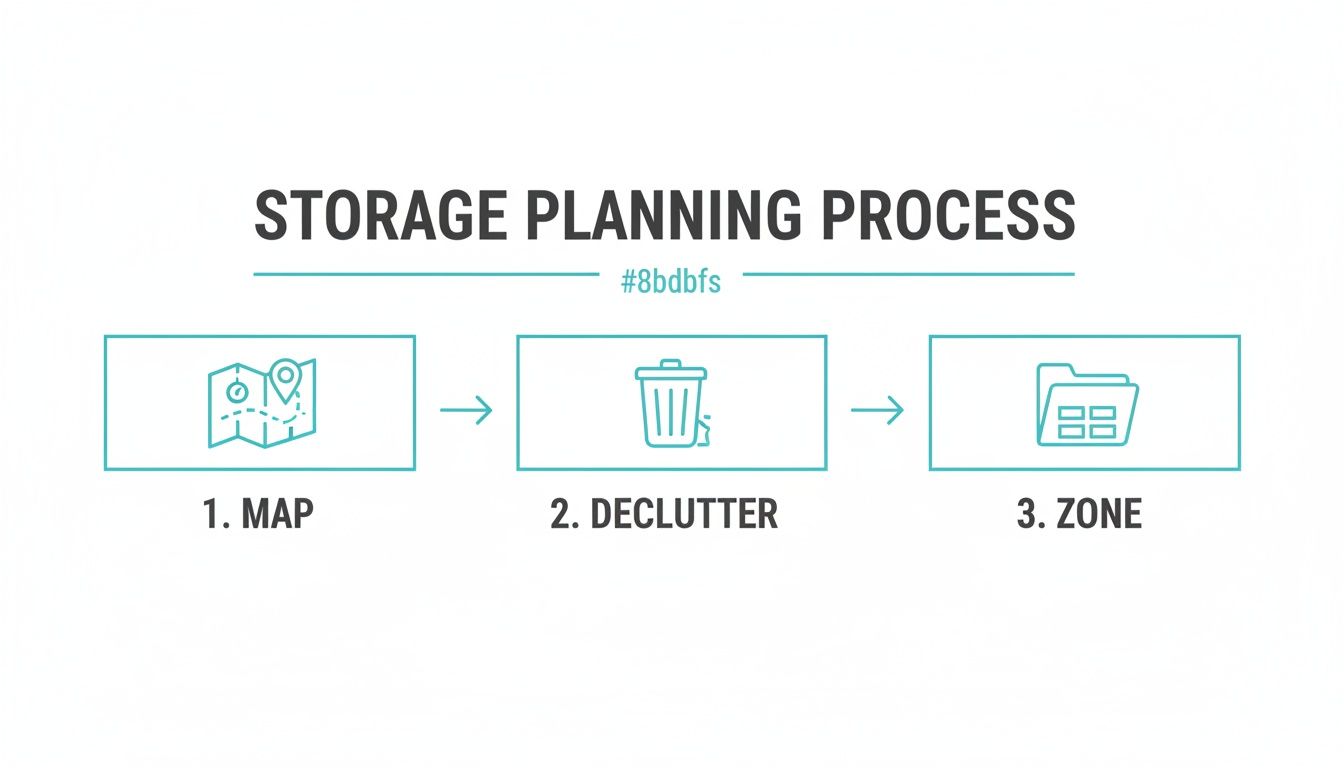 STORAGE PLANNING PROCESS

#8bdbfs

1. MAP

2. DECLUTTER

3. ZONE