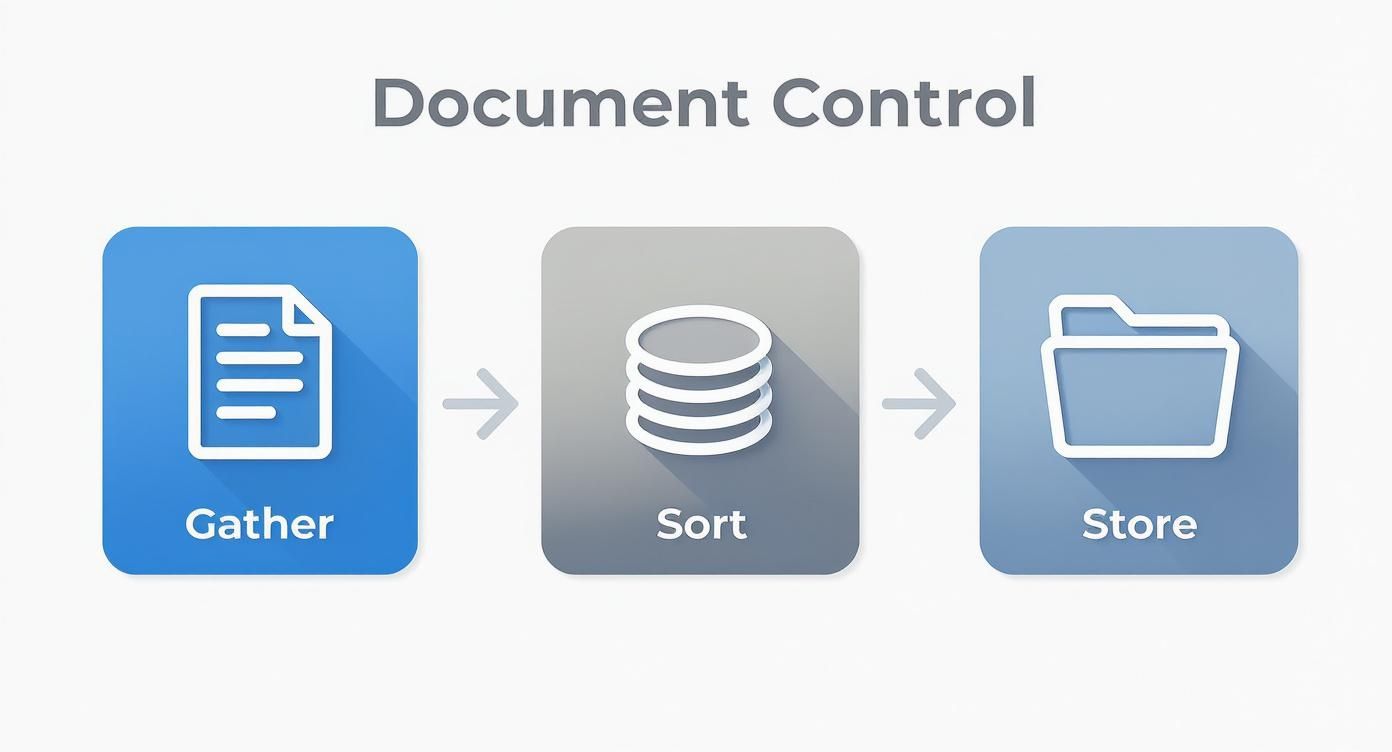 Document Control

Gather

Sort

Store