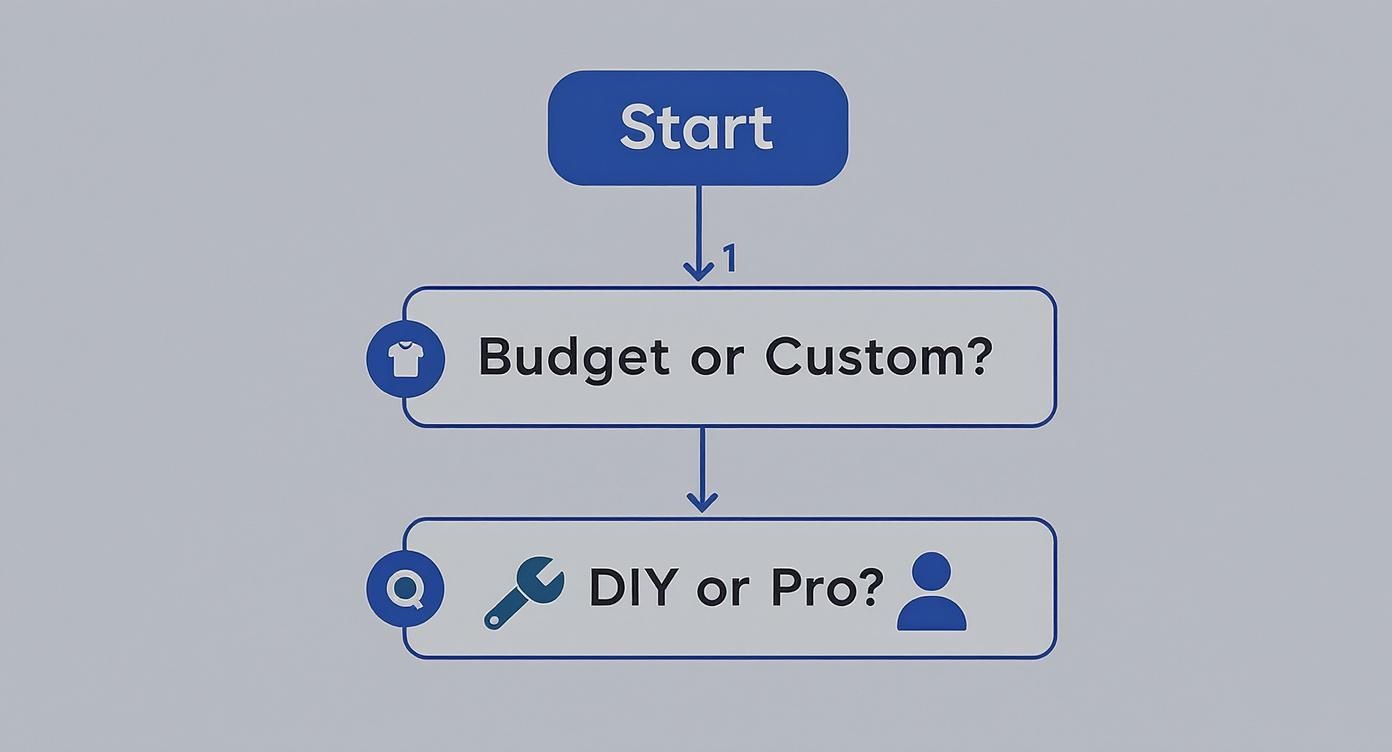 Start

1

Budget or Custom?

DIY or Pro?