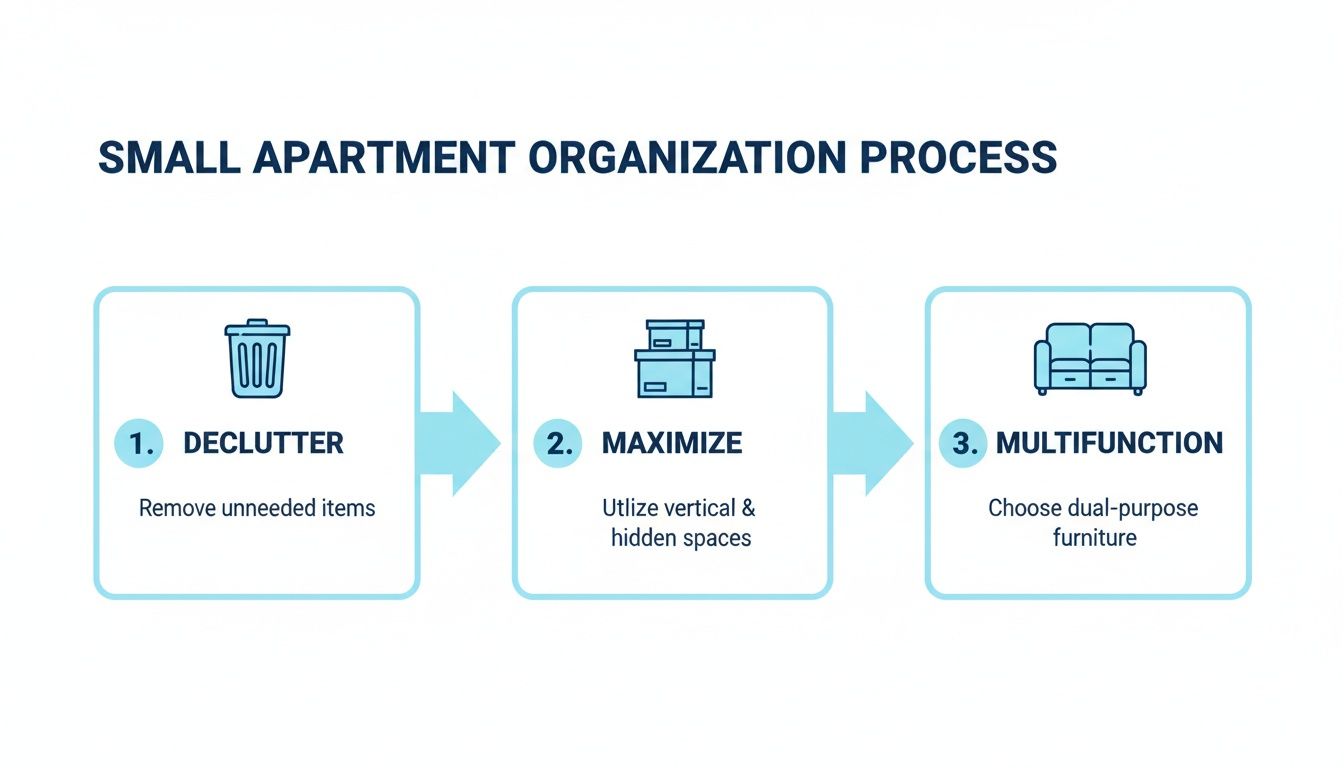 SMALL APARTMENT ORGANIZATION PROCESS

1. DECLUTTER

Remove unneeded items

2. MAXIMIZE

Utlize vertical & hidden spaces

3. MULTIFUNCTION

Choose dual-purpose furniture