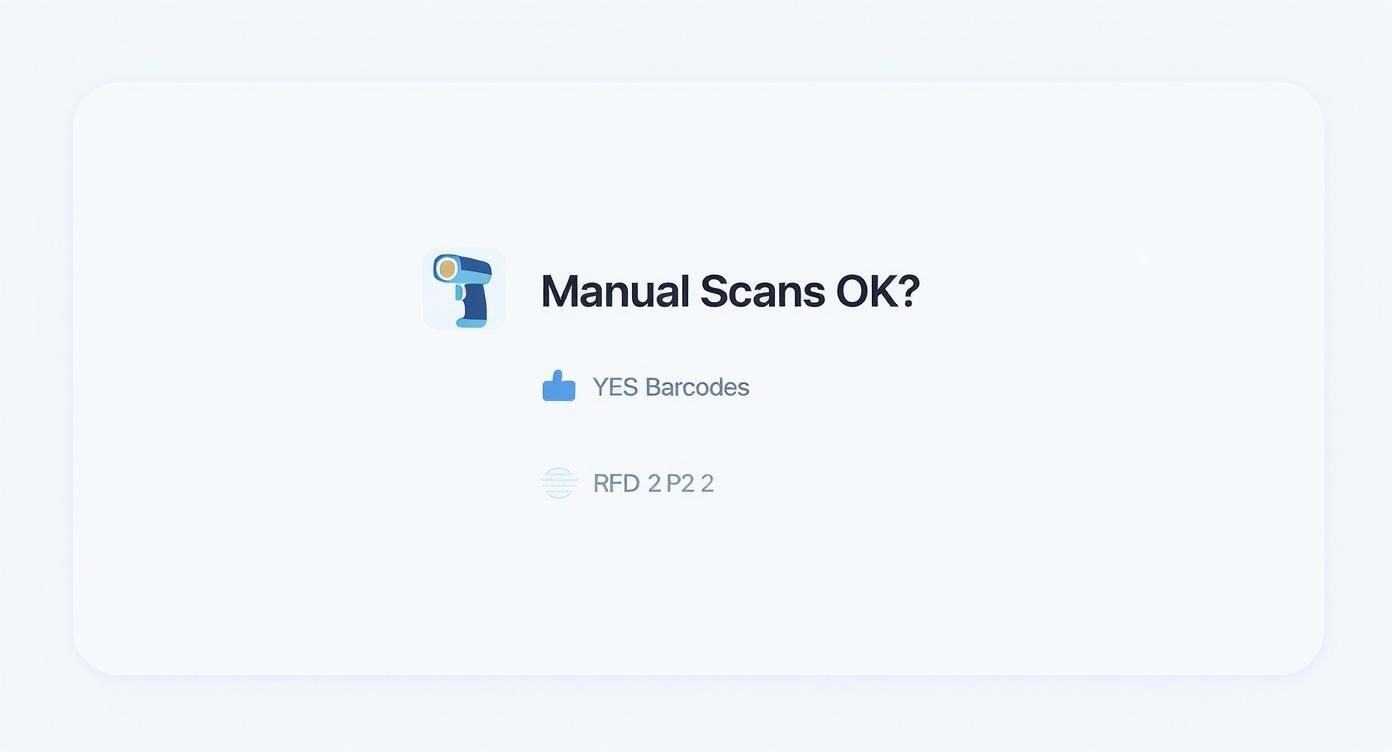 Manual Scans OK?

YES Barcodes

RFD 2 P2 2