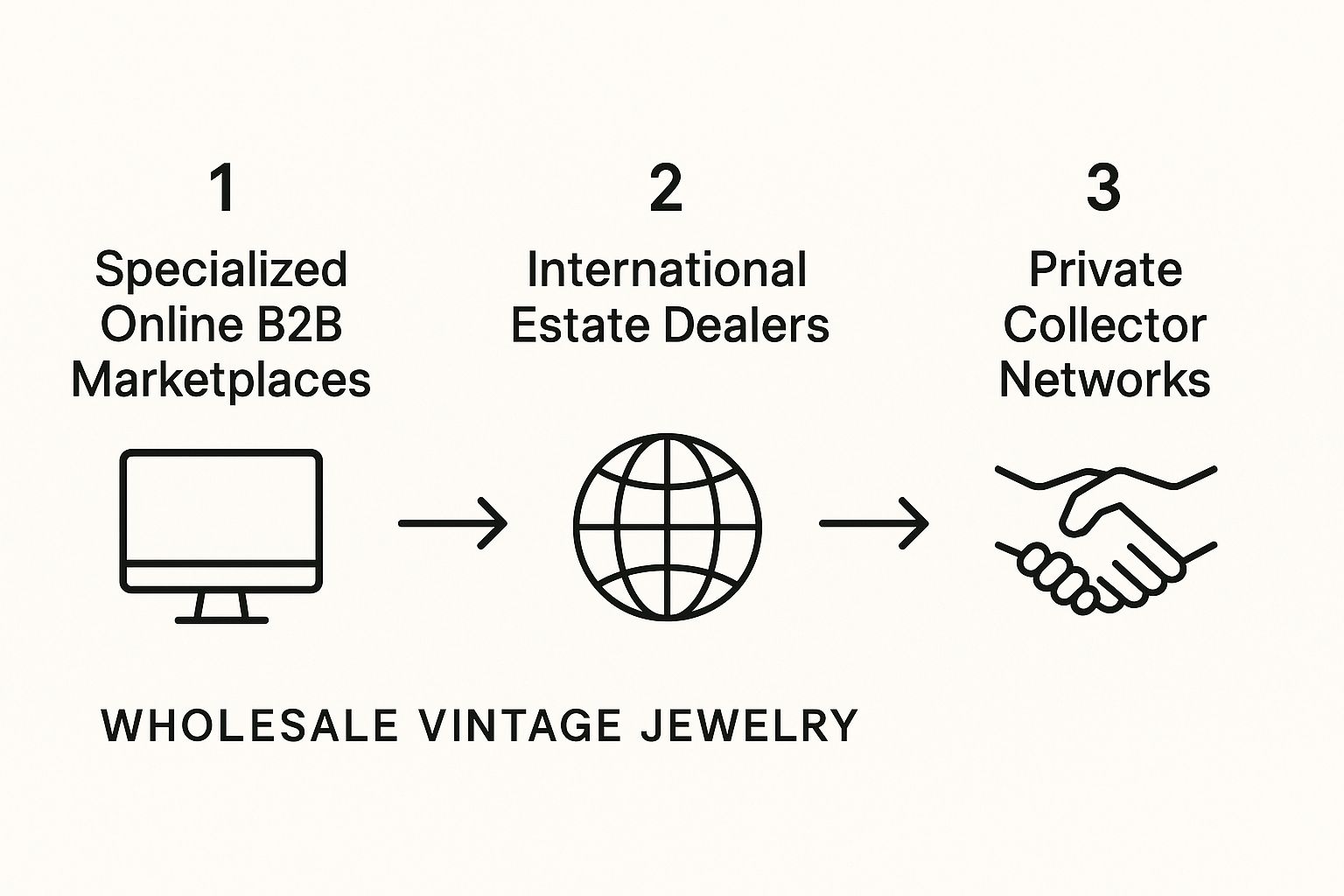 1
Specialized Online B2B Marketplaces

2
International Estate Dealers

3
Private Collector Networks

WHOLESALE VINTAGE JEWELRY