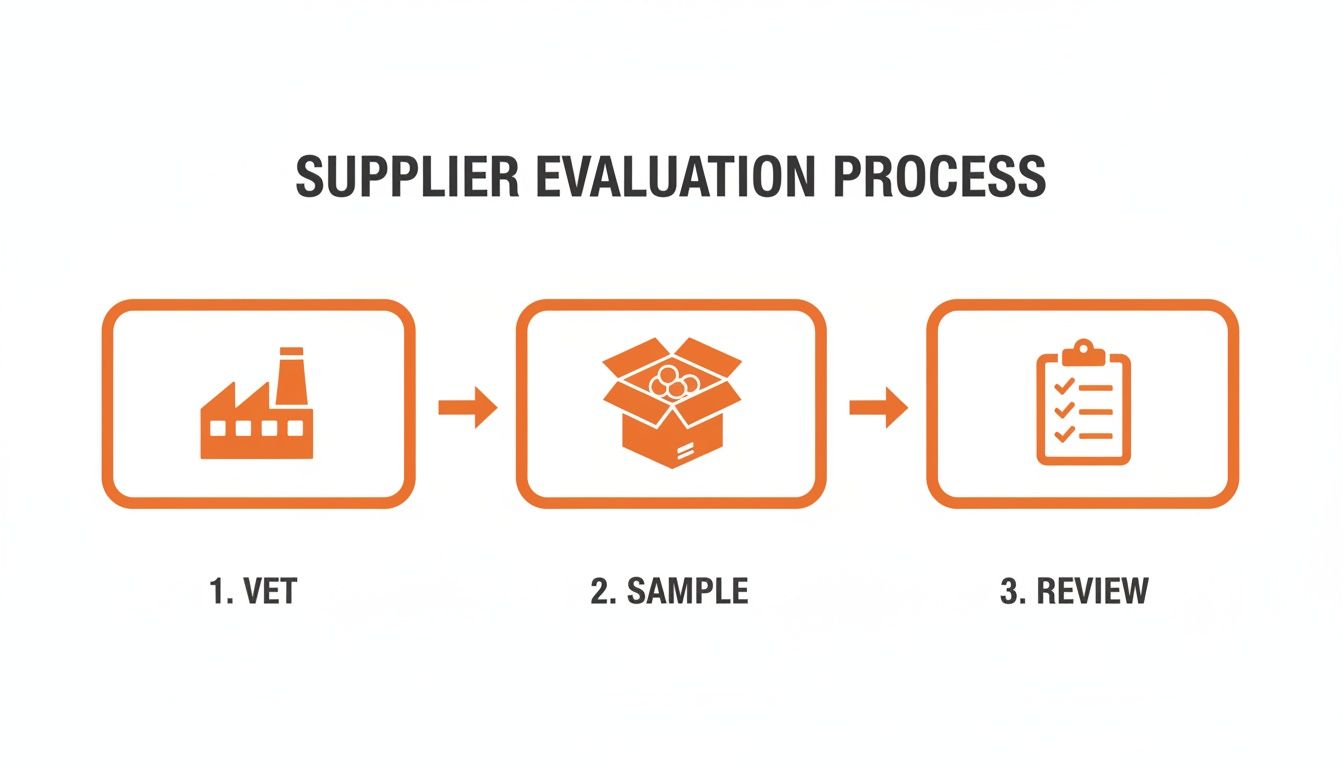 SUPPLIER EVALUATION PROCESS

1. VET

2. SAMPLE

3. REVIEW