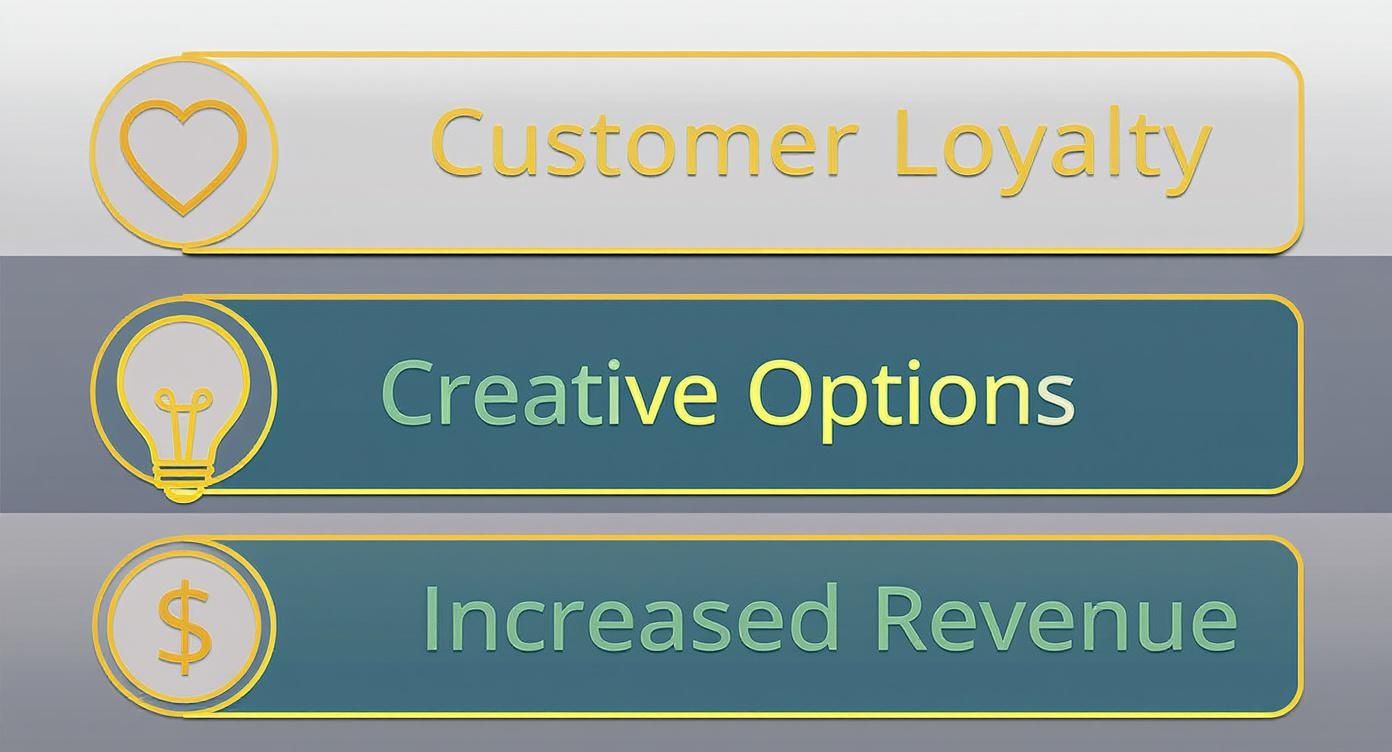 Customer Loyalty

Creative Options

$ Increased Revenue