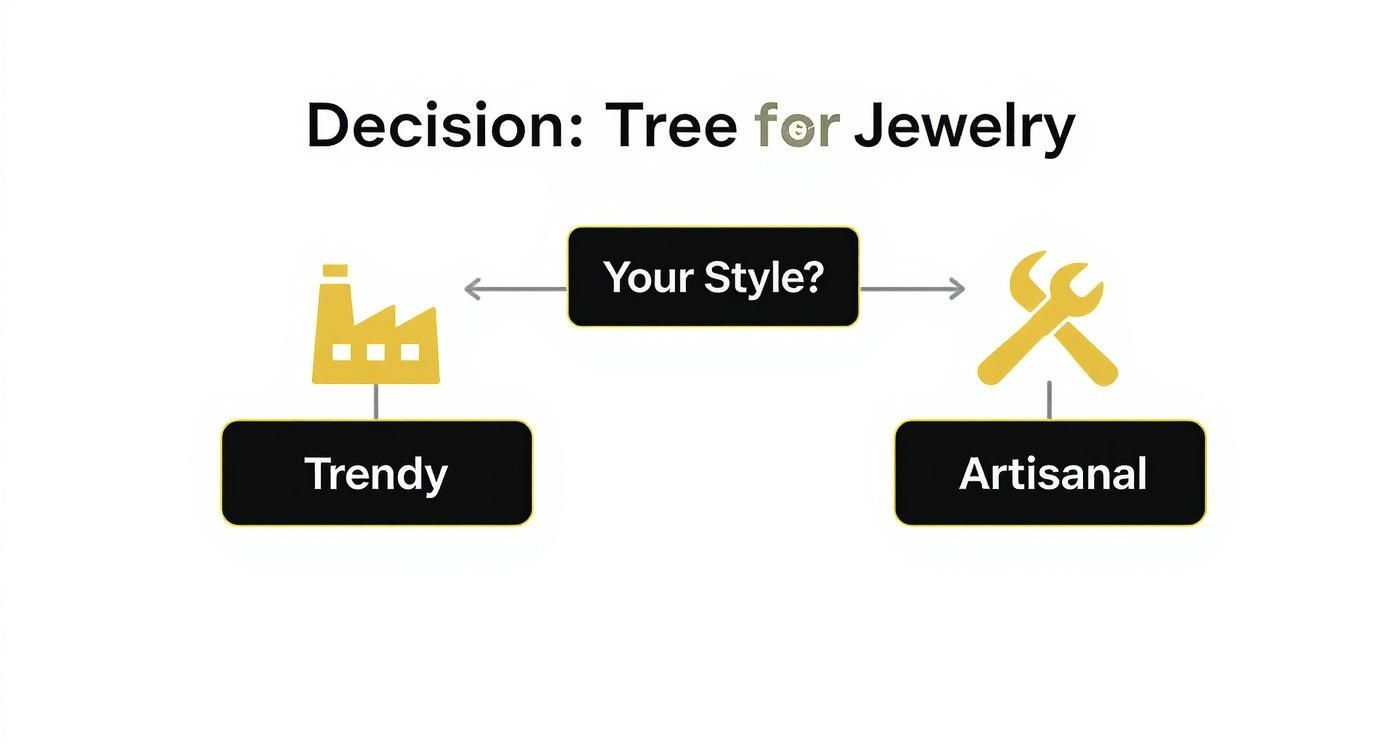 Decision: Tree for Jewelry

Your Style?

Trendy

Artisanal