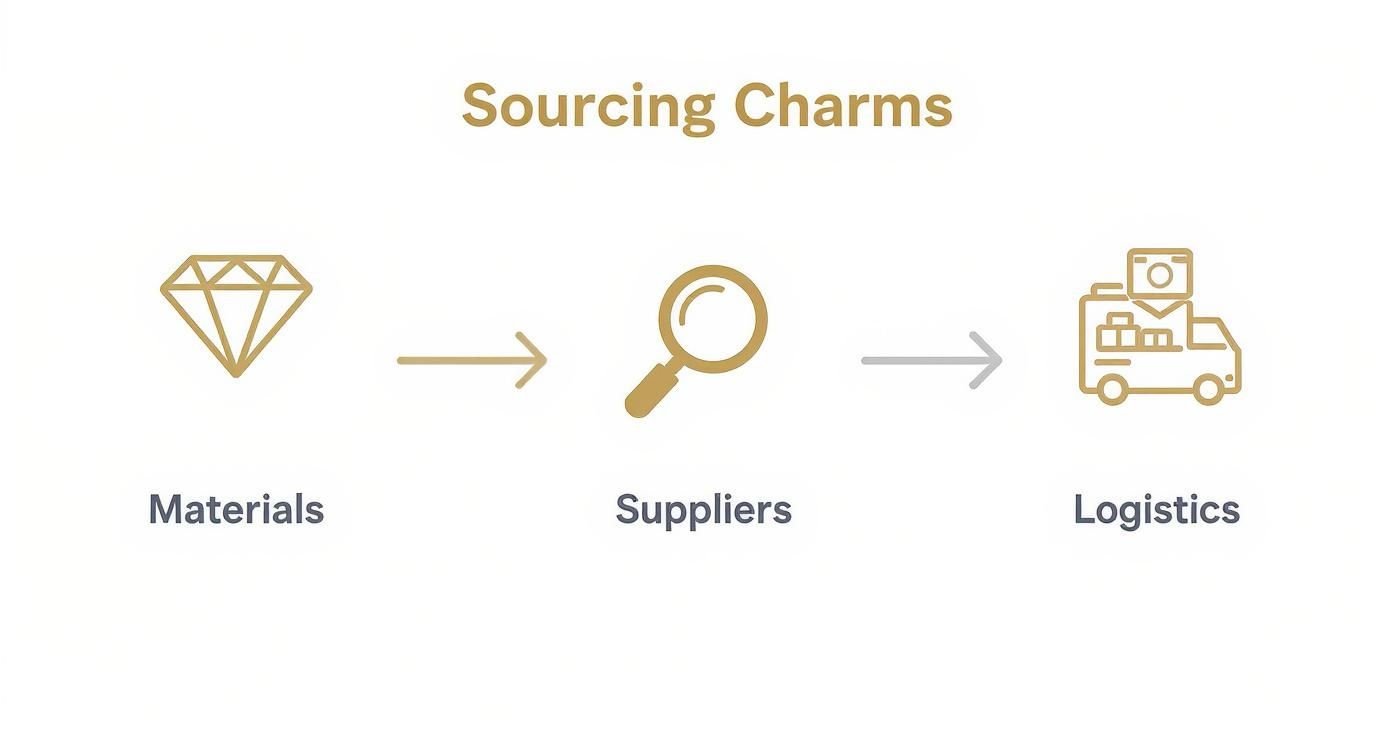 Sourcing Charms

Materials

Suppliers

Logistics