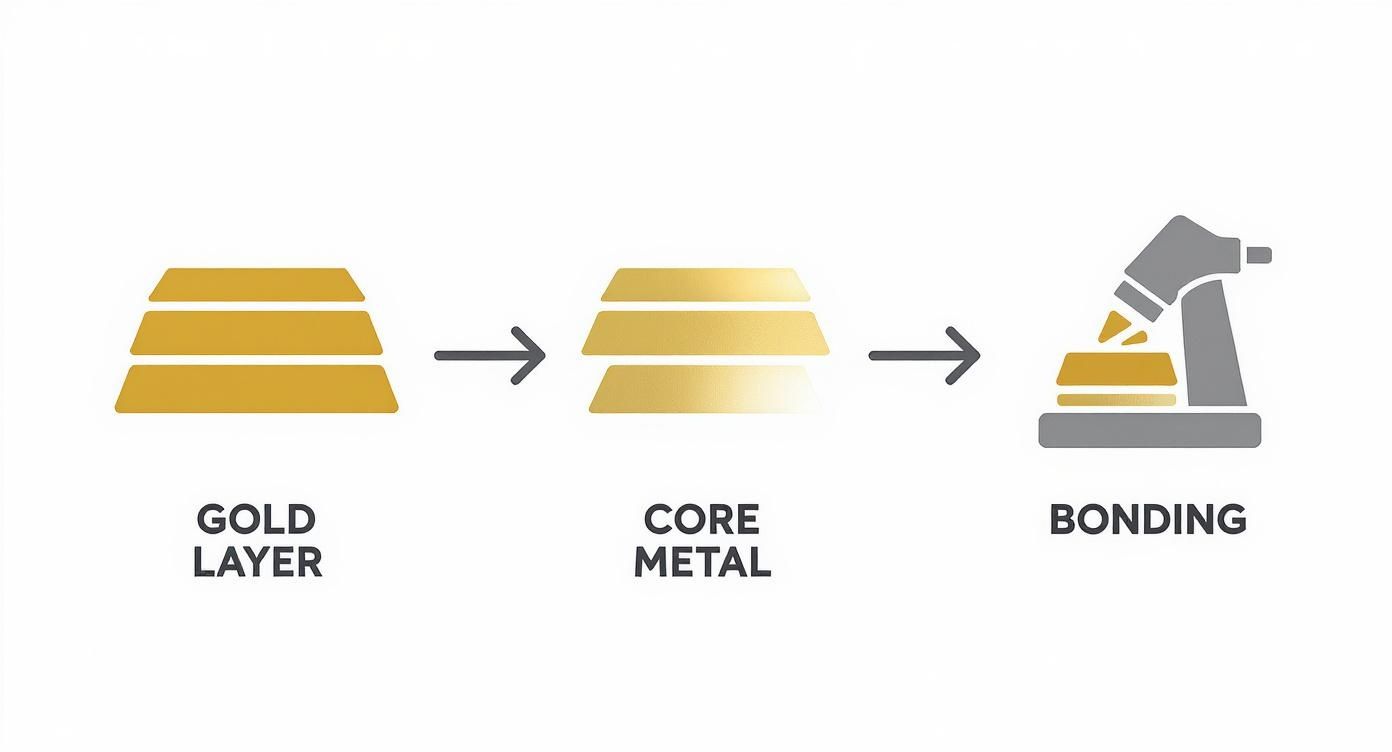 GOLD LAYER

CORE METAL

BONDING