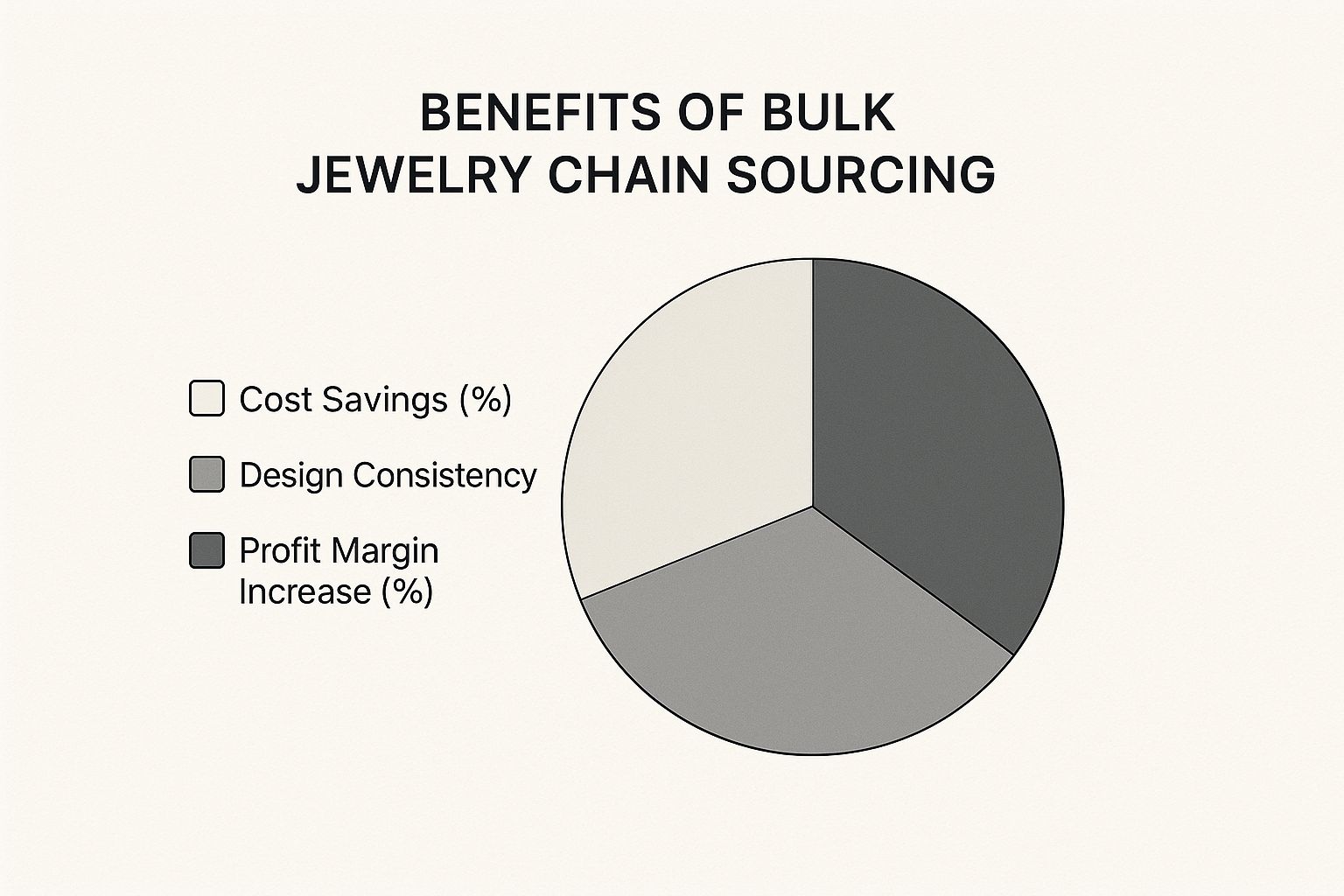 BENEFITS OF BULK JEWELRY CHAIN SOURCING

Cost Savings (%)

Design Consistency

Profit Margin Increase (%)