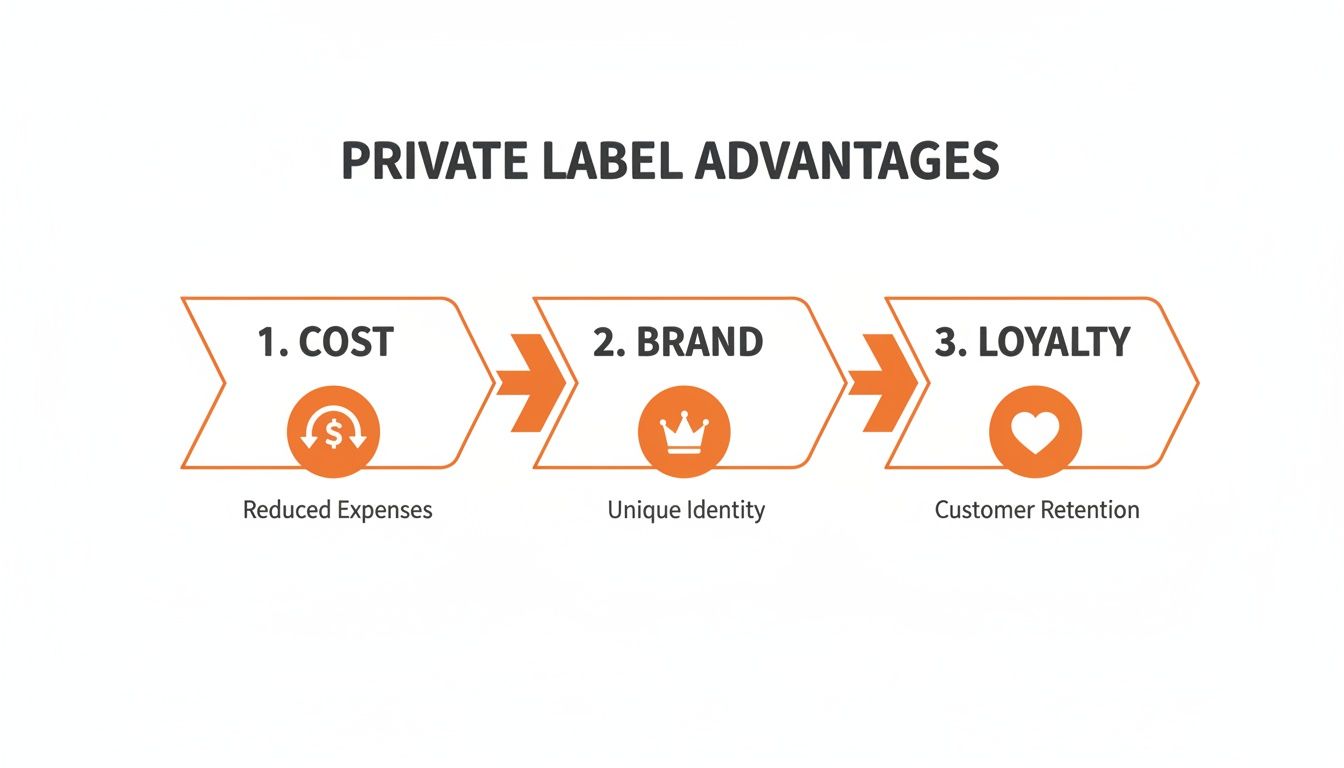 PRIVATE LABEL ADVANTAGES

1. COST

$

Reduced Expenses

2. BRAND

Unique Identity

3. LOYALTY

Customer Retention