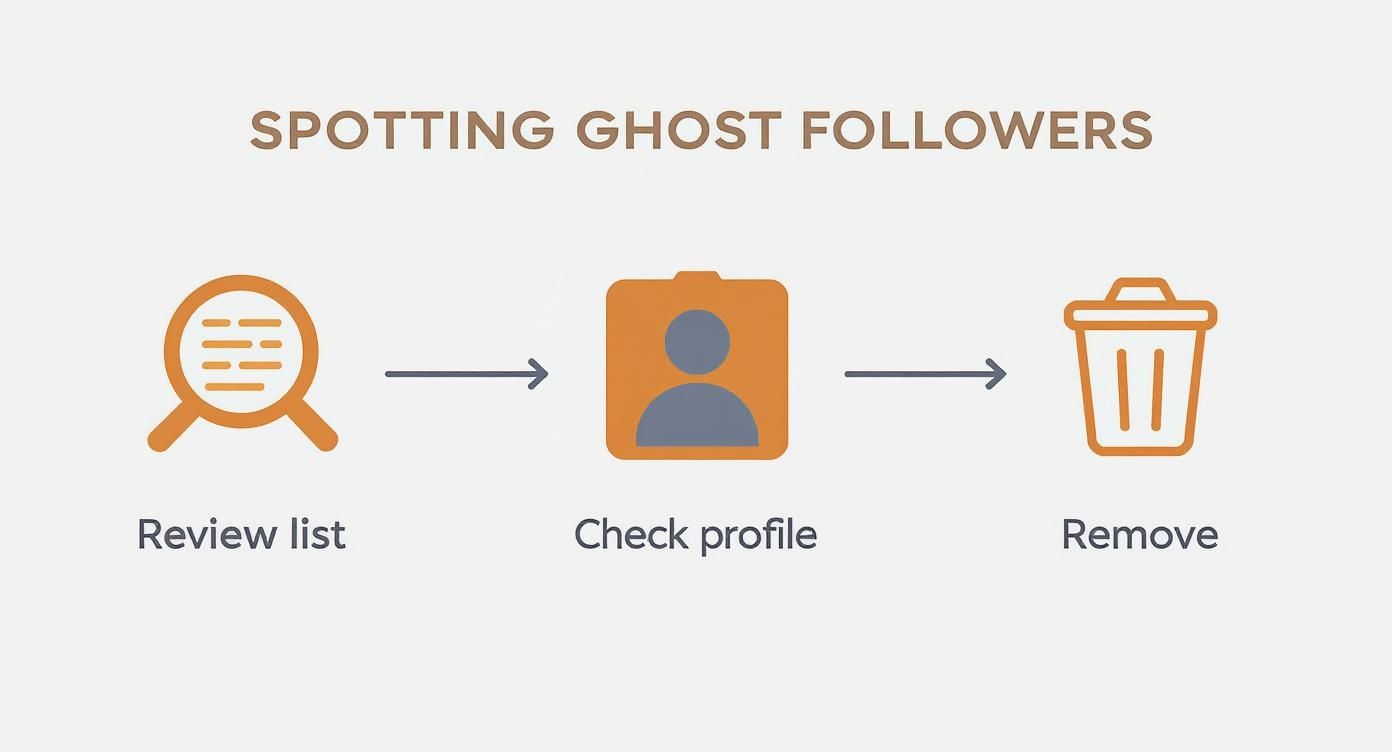 SPOTTING GHOST FOLLOWERS

Review list

Check profile

Remove