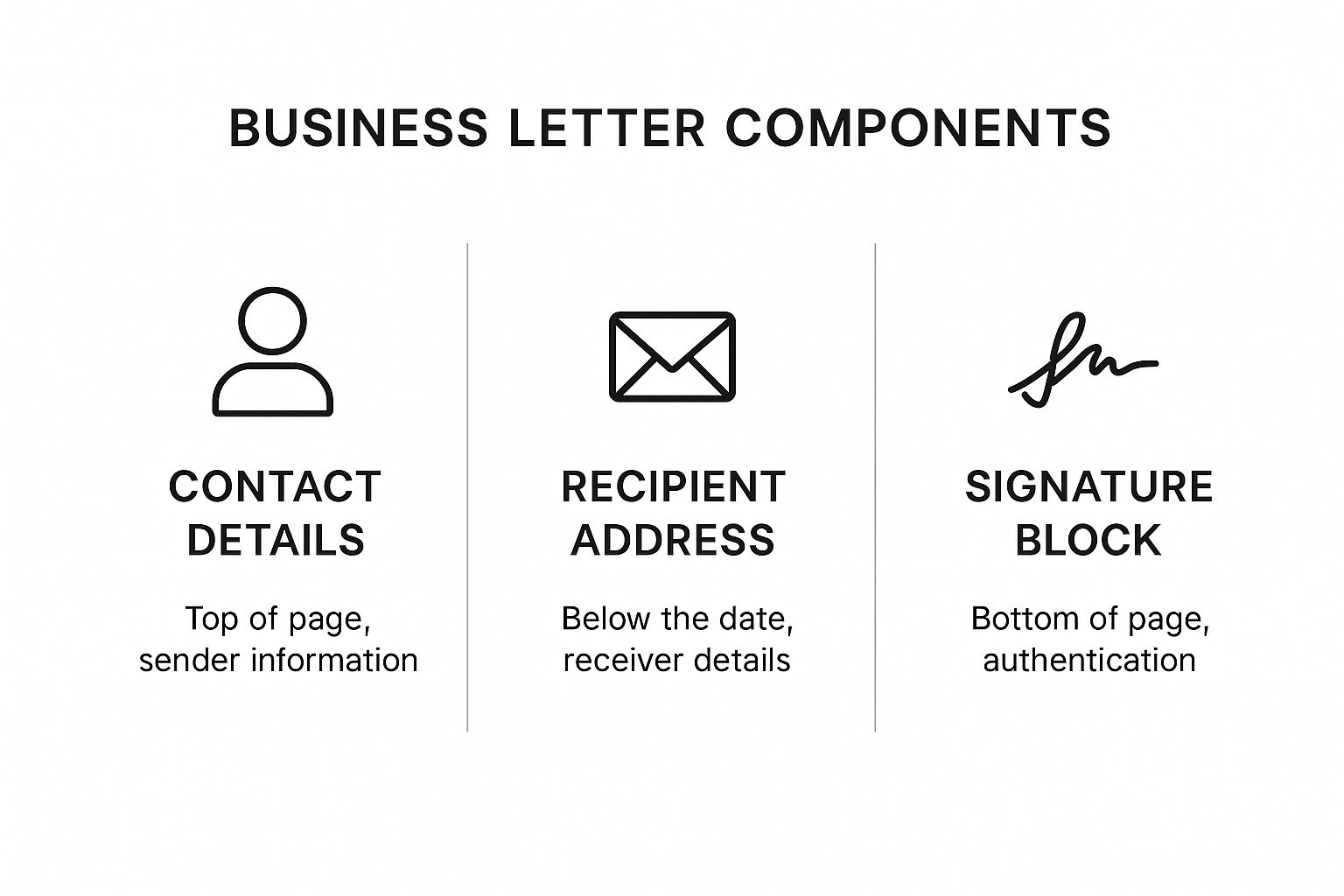 BUSINESS LETTER COMPONENTS

CONTACT DETAILS

Top of page, sender information

RECIPIENT ADDRESS

Below the date, receiver details

SIGNATURE BLOCK

Bottom of page, authentication