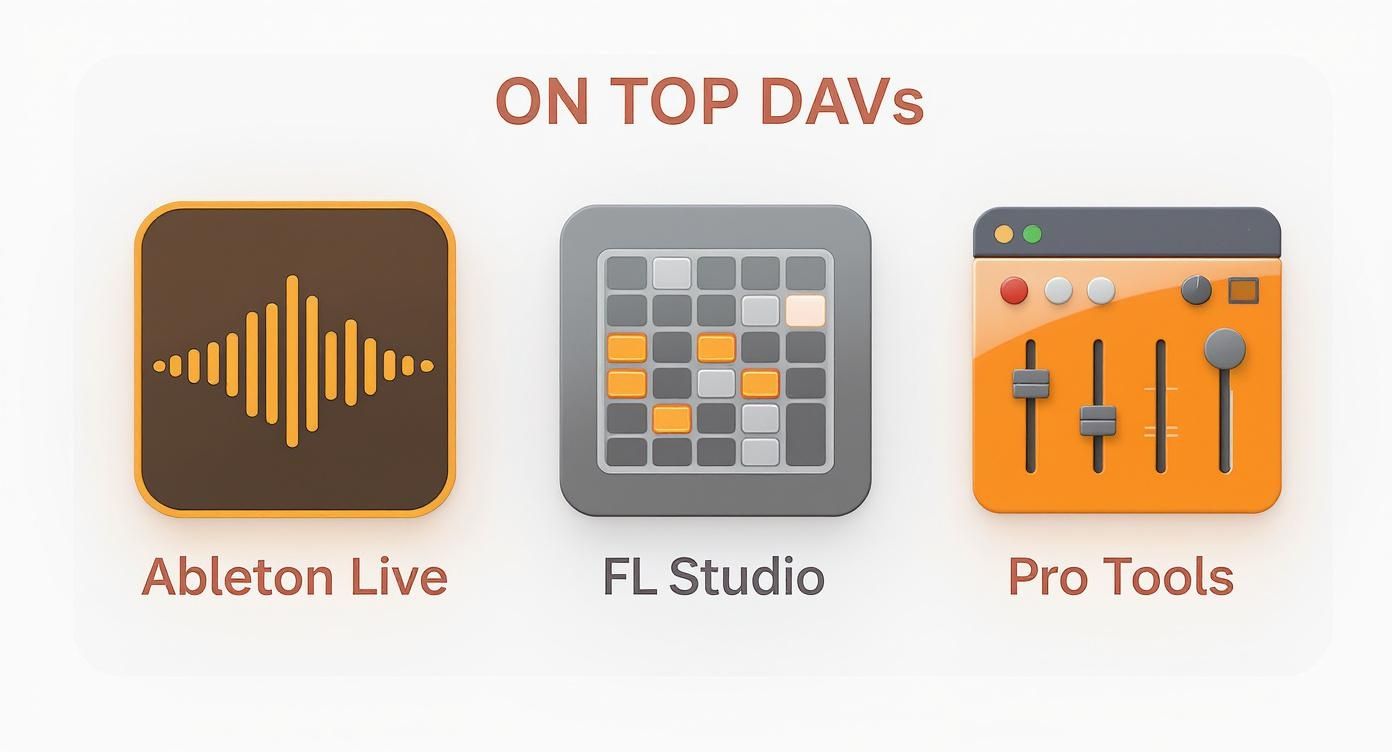 ON TOP DAVs

Ableton Live

FL Studio

Pro Tools