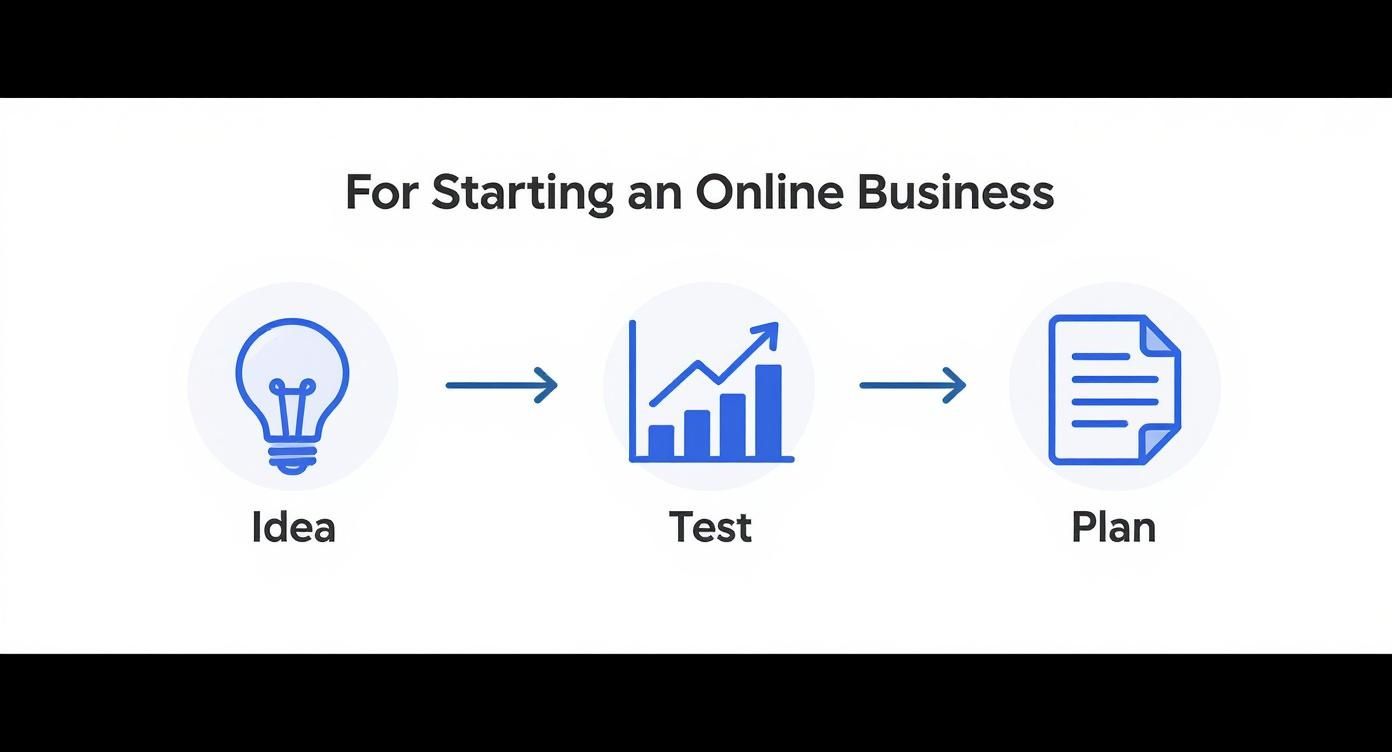 For Starting an Online Business

Idea

Test

Plan