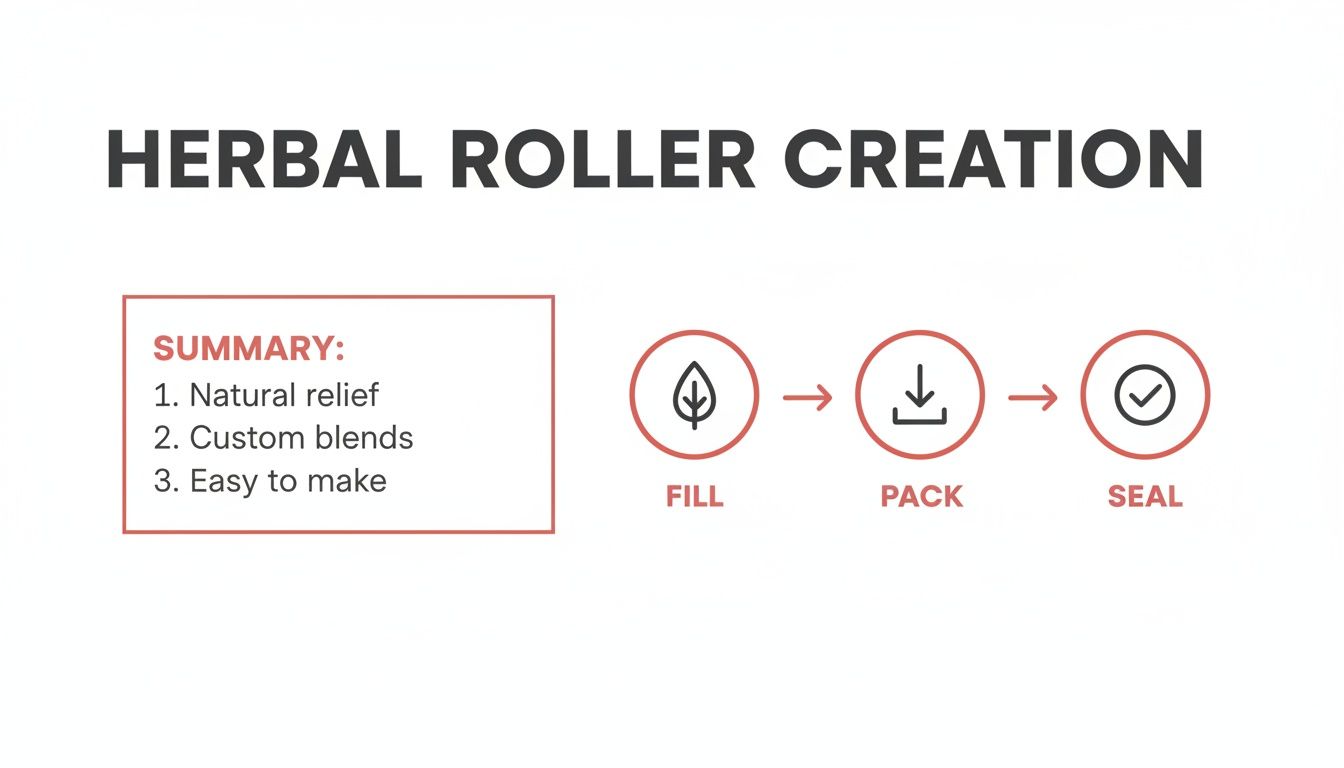 HERBAL ROLLER CREATION

SUMMARY:
1. Natural relief
2. Custom blends
3. Easy to make

FILL

PACK

SEAL