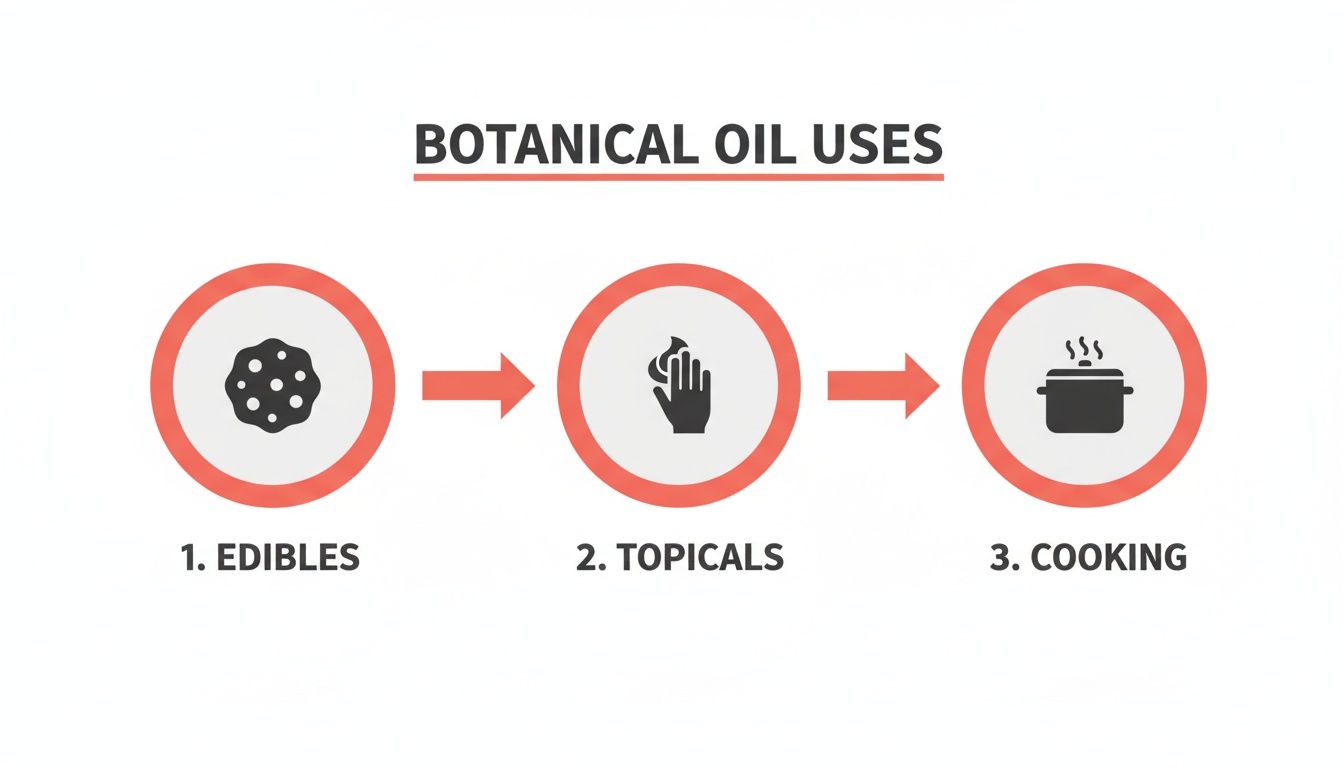 BOTANICAL OIL USES

1. EDIBLES

2. TOPICALS

3. COOKING