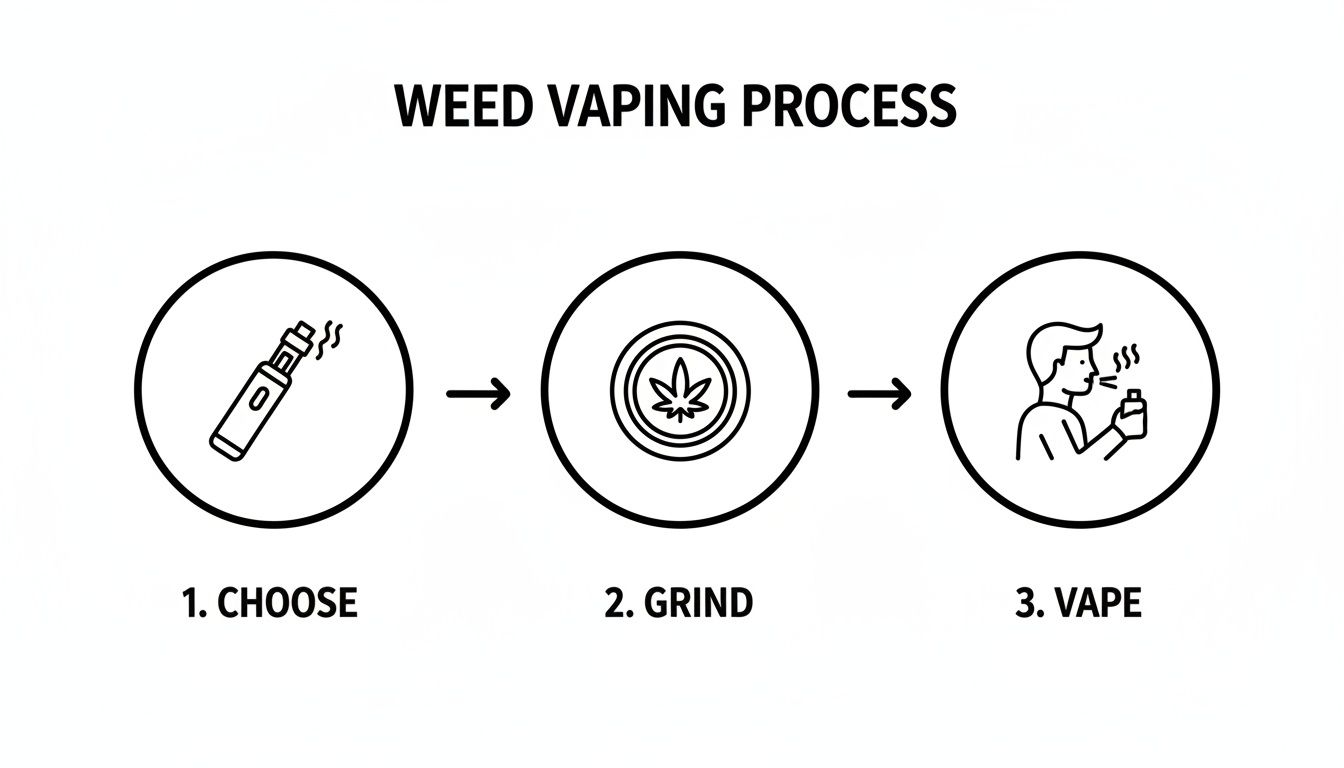 WEED VAPING PROCESS

1. CHOOSE

2. GRIND

3. VAPE