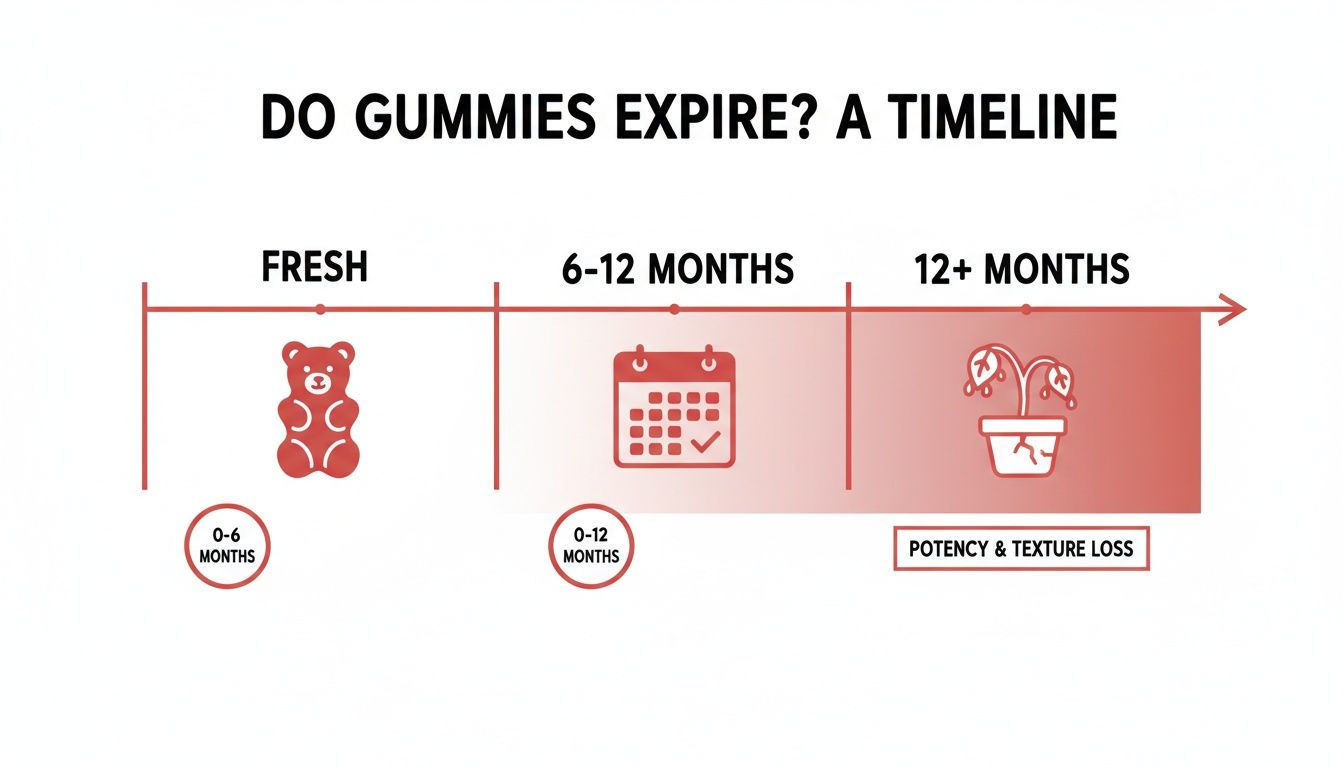 DO GUMMIES EXPIRE? A TIMELINE

FRESH

6-12 MONTHS

12+ MONTHS

0-6 MONTHS

0-12 MONTHS

POTENCY & TEXTURE LOSS