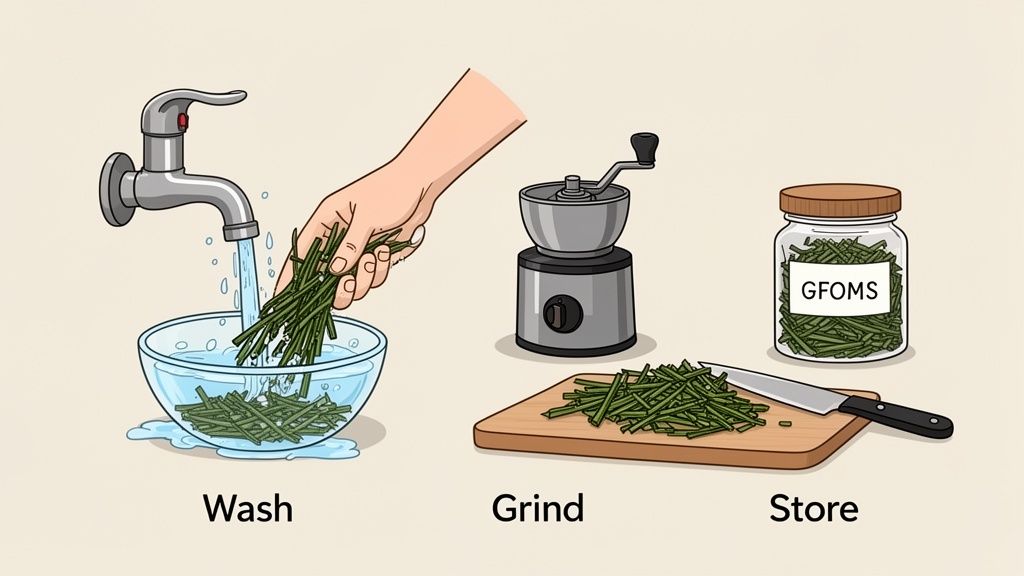 GFOMS

Wash

Grind

Store