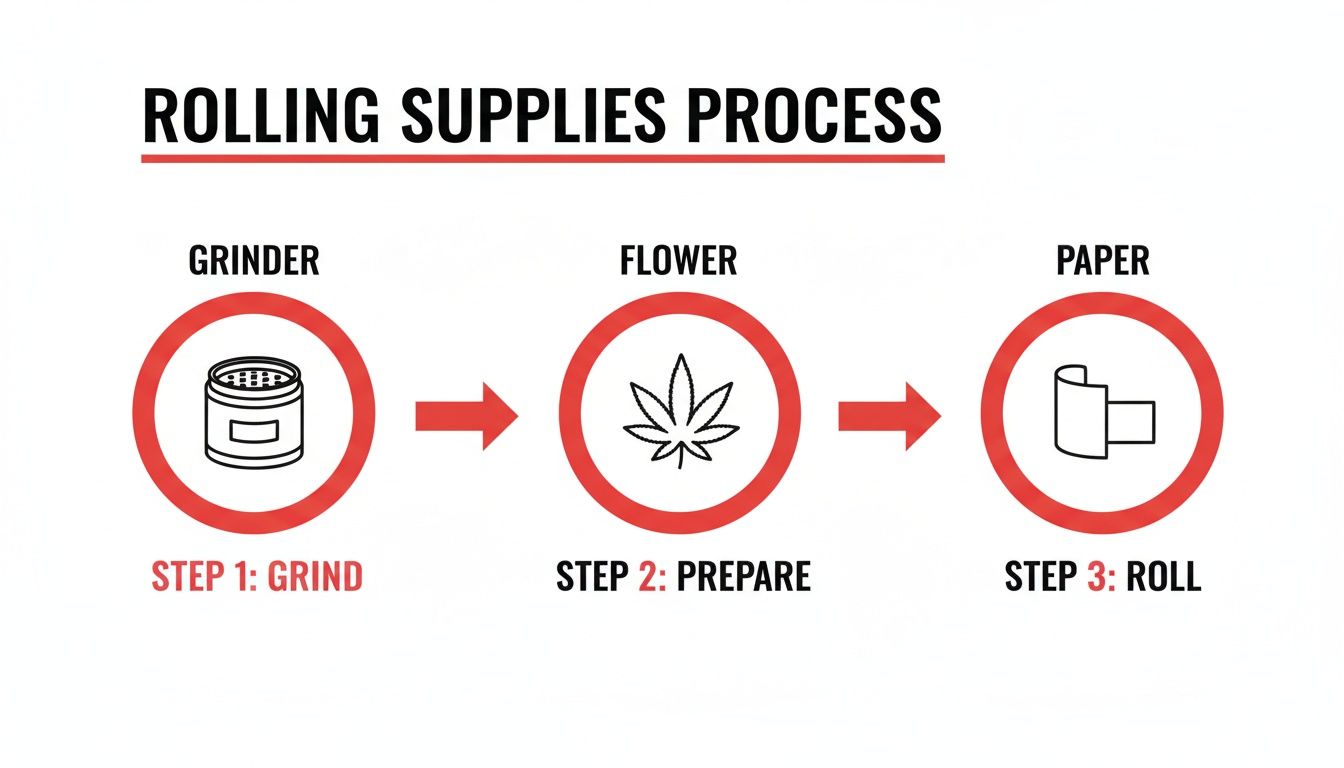 ROLLING SUPPLIES PROCESS

GRINDER

STEP 1: GRIND

FLOWER

STEP 2: PREPARE

PAPER

STEP 3: ROLL