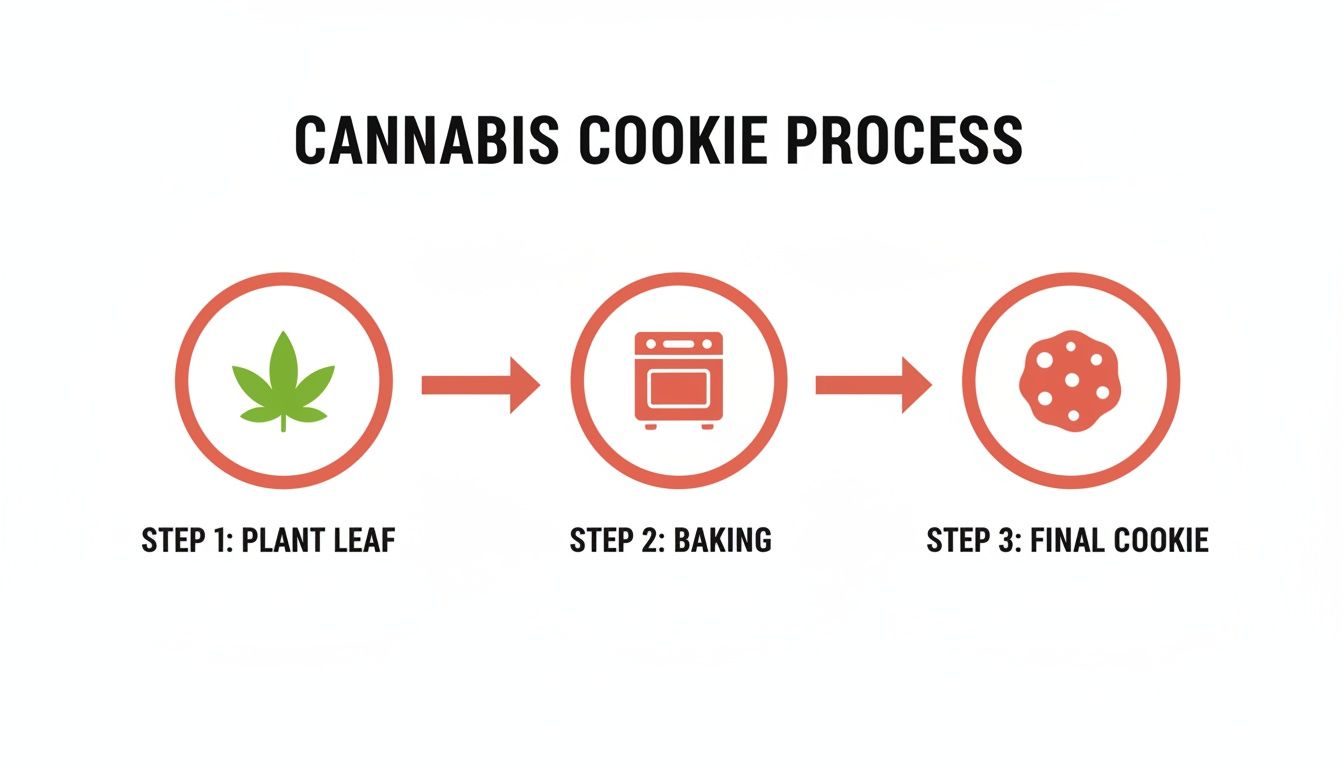 CANNABIS COOKIE PROCESS

STEP 1: PLANT LEAF

STEP 2: BAKING

STEP 3: FINAL COOKIE