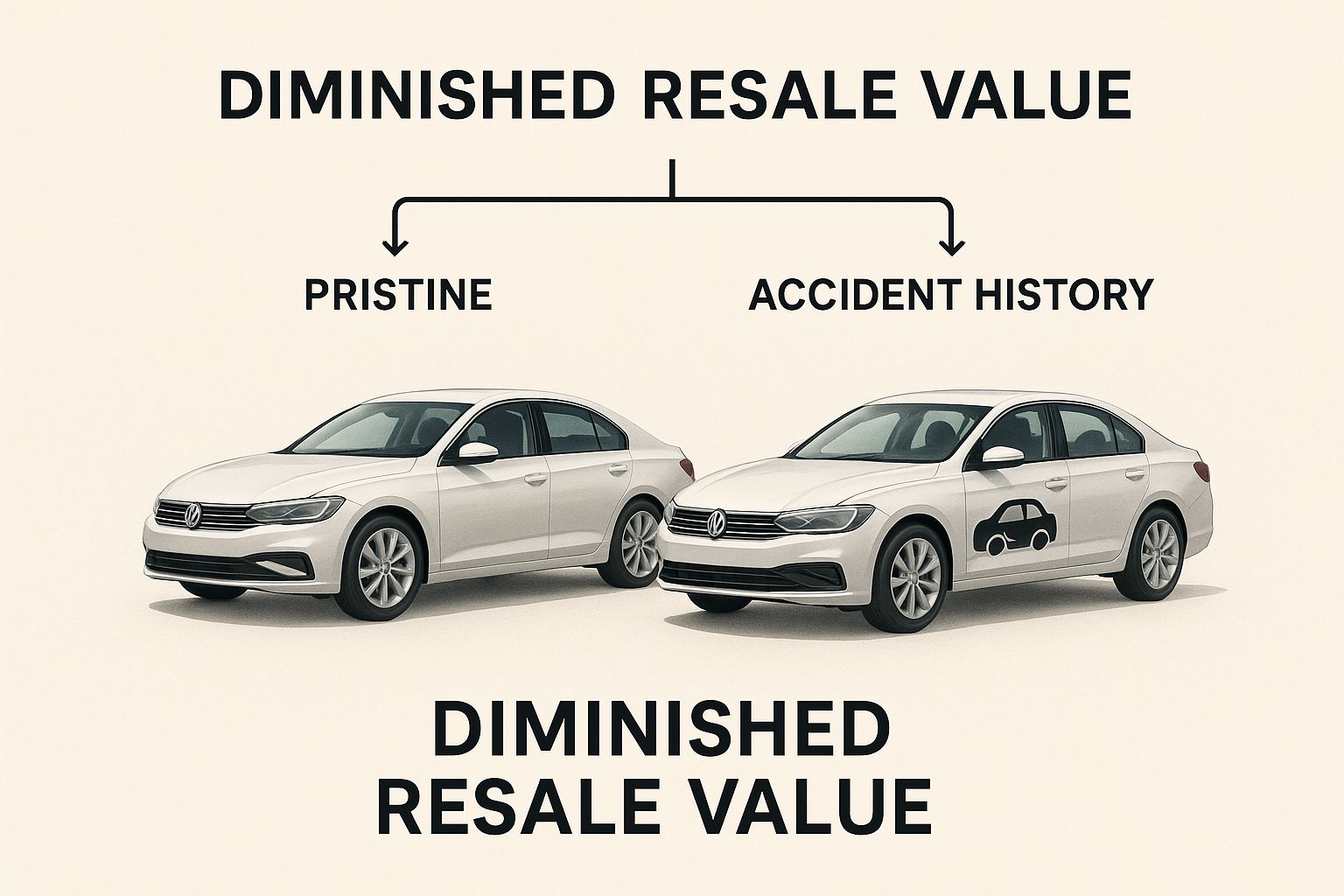 DIMINISHED RESALE VALUE

PRISTINE

ACCIDENT HISTORY

DIMINISHED RESALE VALUE