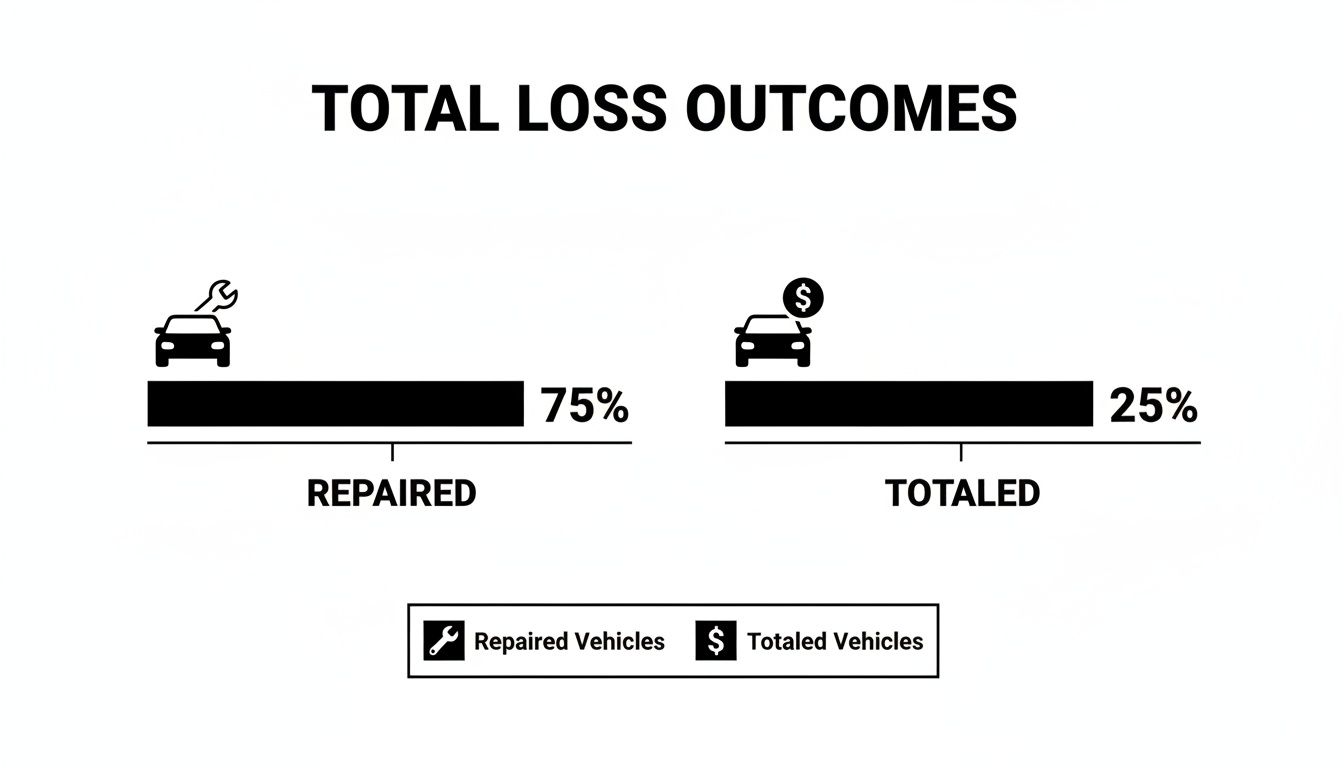 TOTAL LOSS OUTCOMES

75%

REPAIRED

$

25%

TOTALED

Repaired Vehicles $ Totaled Vehicles