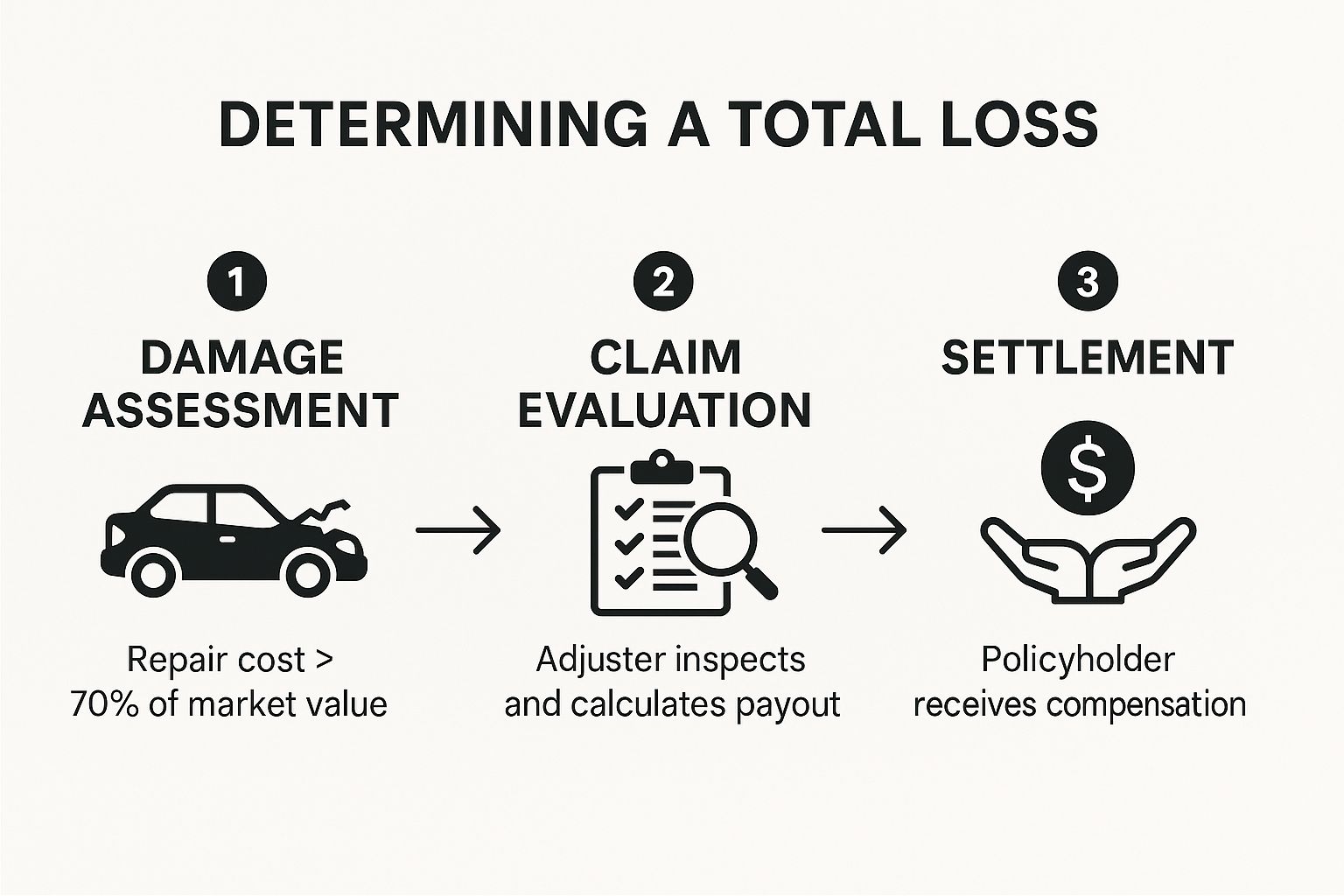 DETERMINING A TOTAL LOSS

1
DAMAGE ASSESSMENT

Repair cost > 70% of market value

2
CLAIM EVALUATION

Adjuster inspects and calculates payout

3
SETTLEMENT

$

Policyholder receives compensation