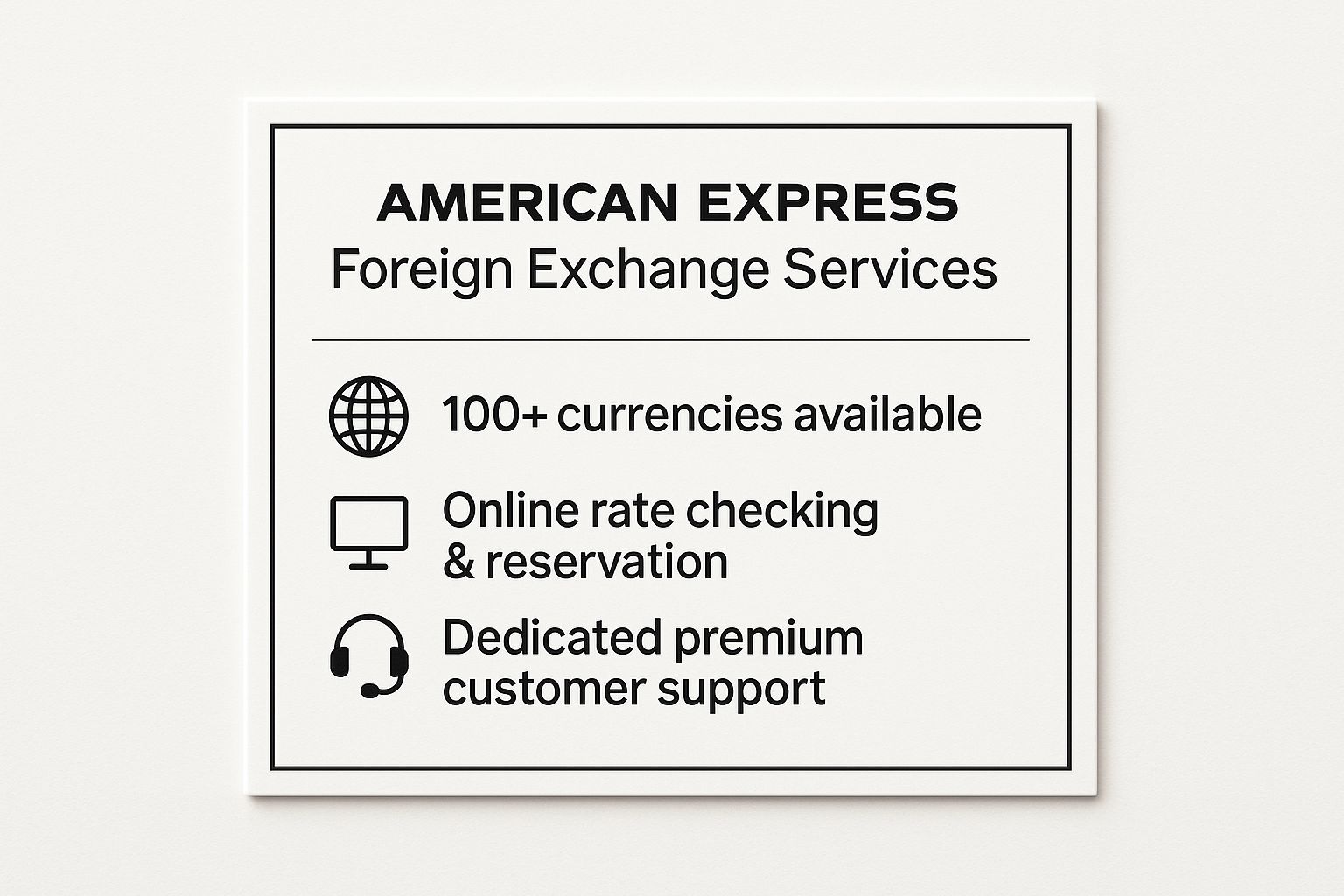 AMERICAN EXPRESS
Foreign Exchange Services

100+ currencies available

Online rate checking & reservation

Dedicated premium customer support