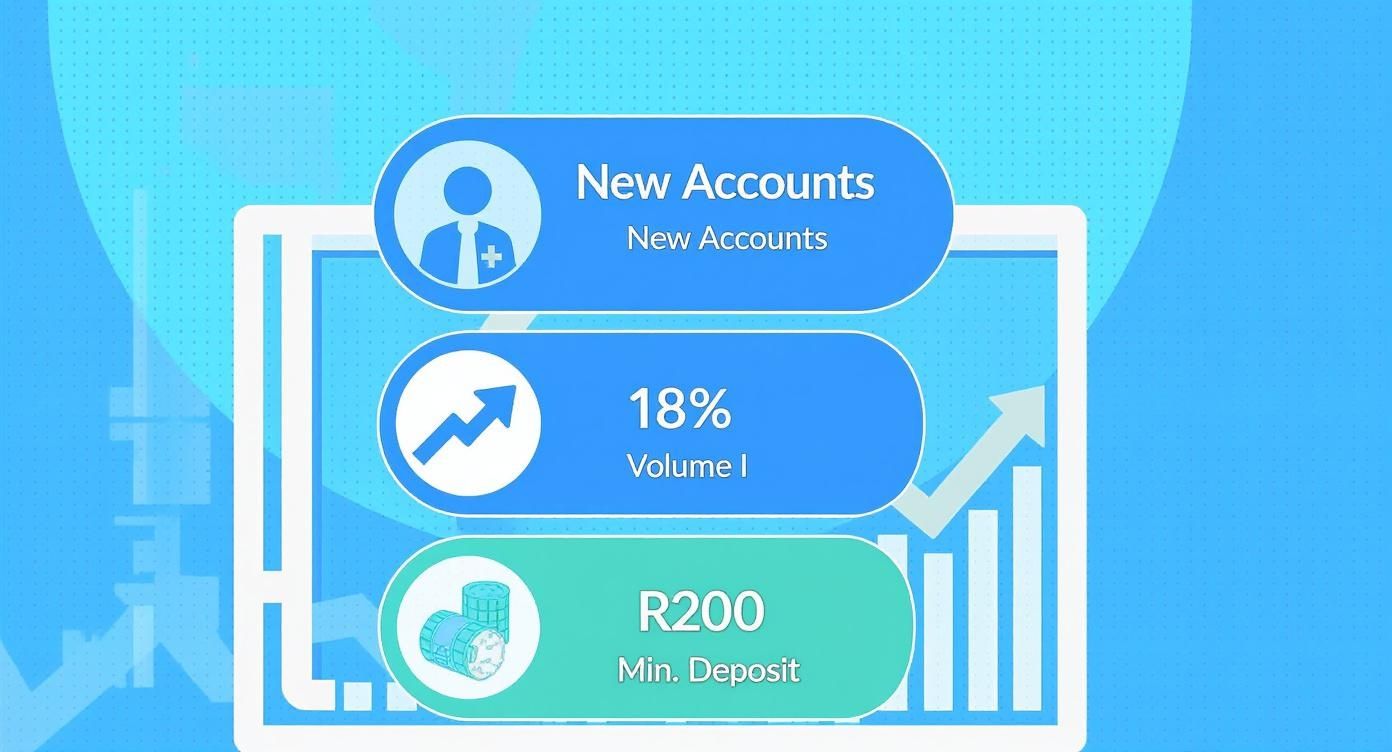 New Accounts
New Accounts

18%
Volume I

R200
Min. Deposit