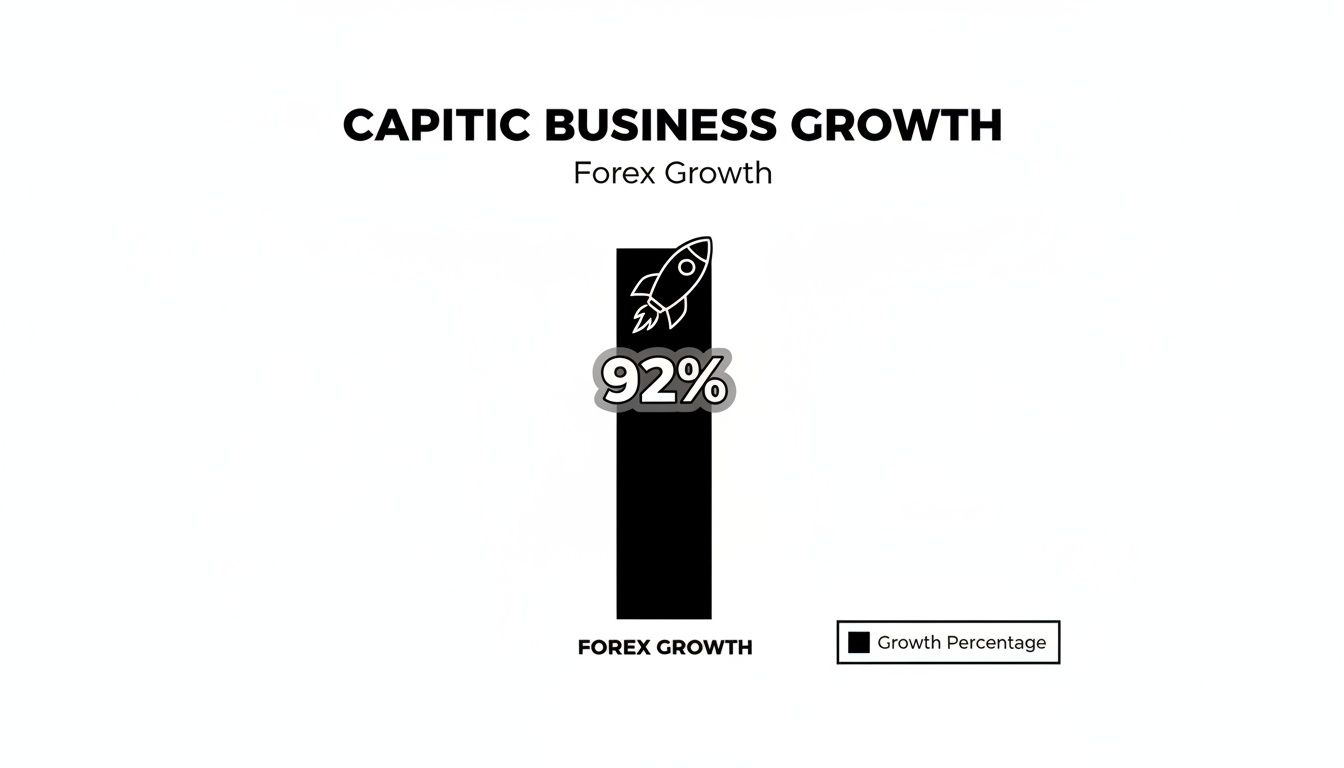 CAPITIC BUSINESS GROWTH
Forex Growth

92%

FOREX GROWTH

Growth Percentage