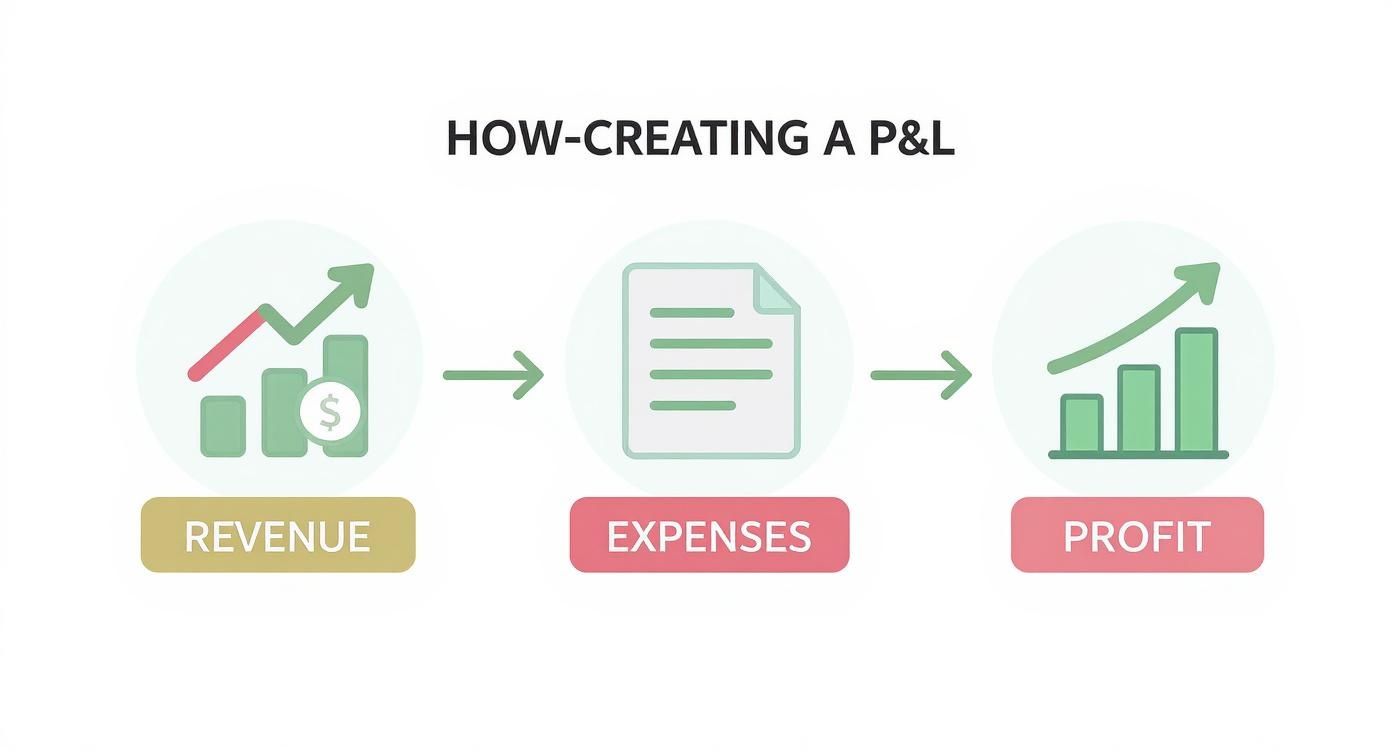 HOW-CREATING A P&L

$

REVENUE

EXPENSES

PROFIT