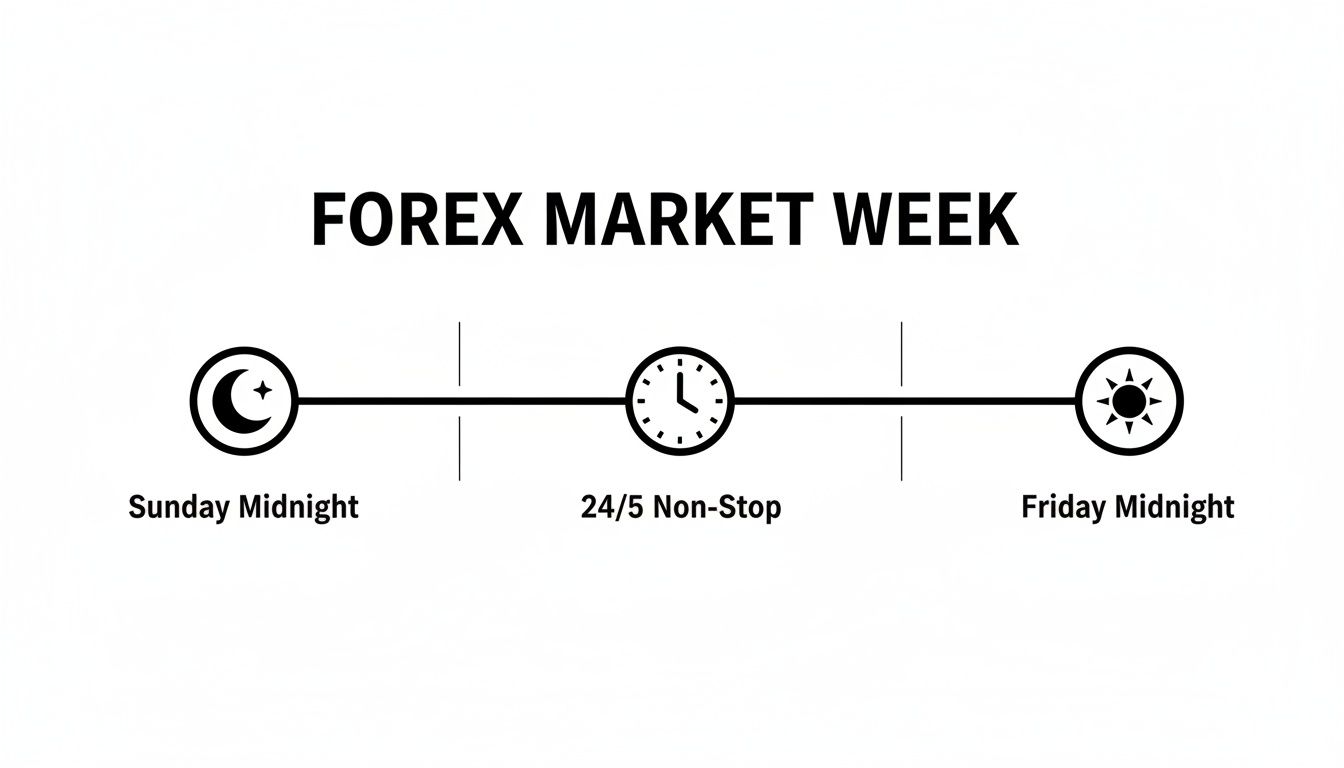 FOREX MARKET WEEK

Sunday Midnight

24/5 Non-Stop

Friday Midnight