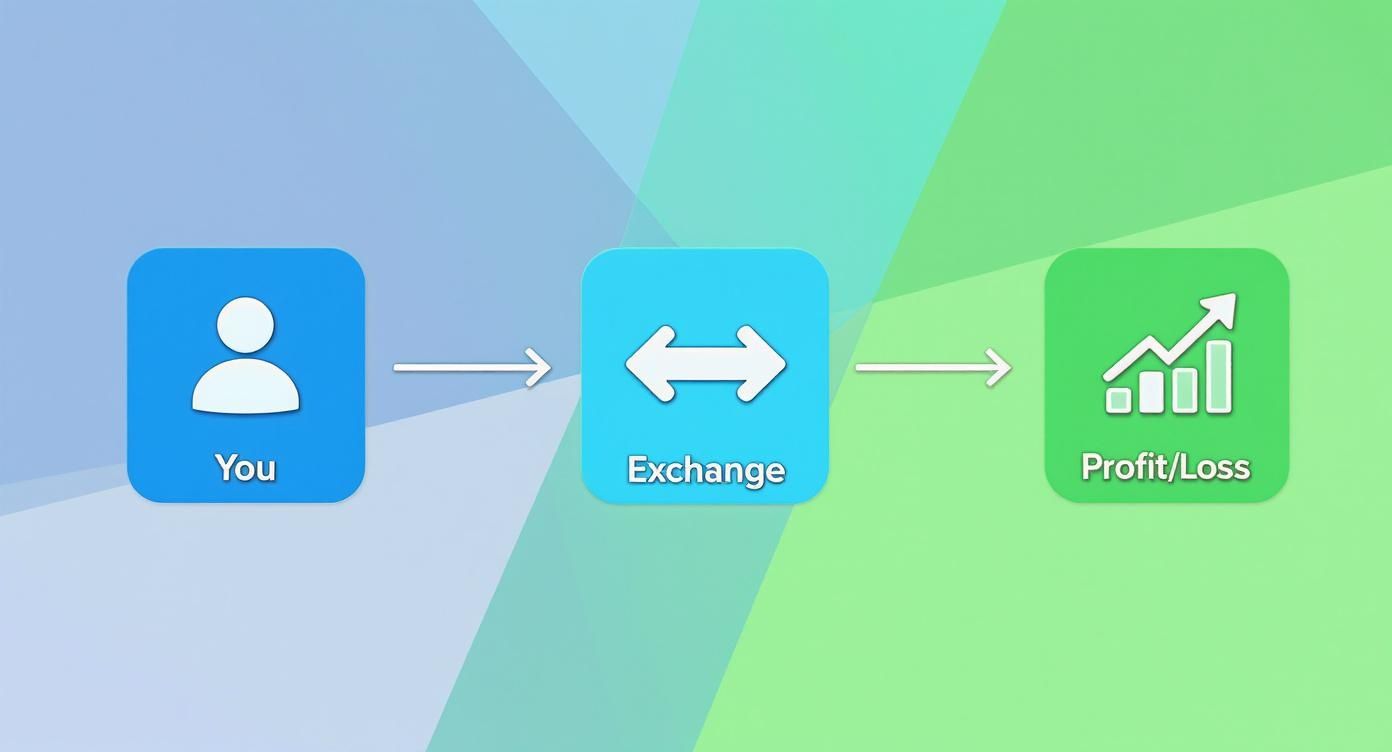 You

Exchange

Profit/Loss