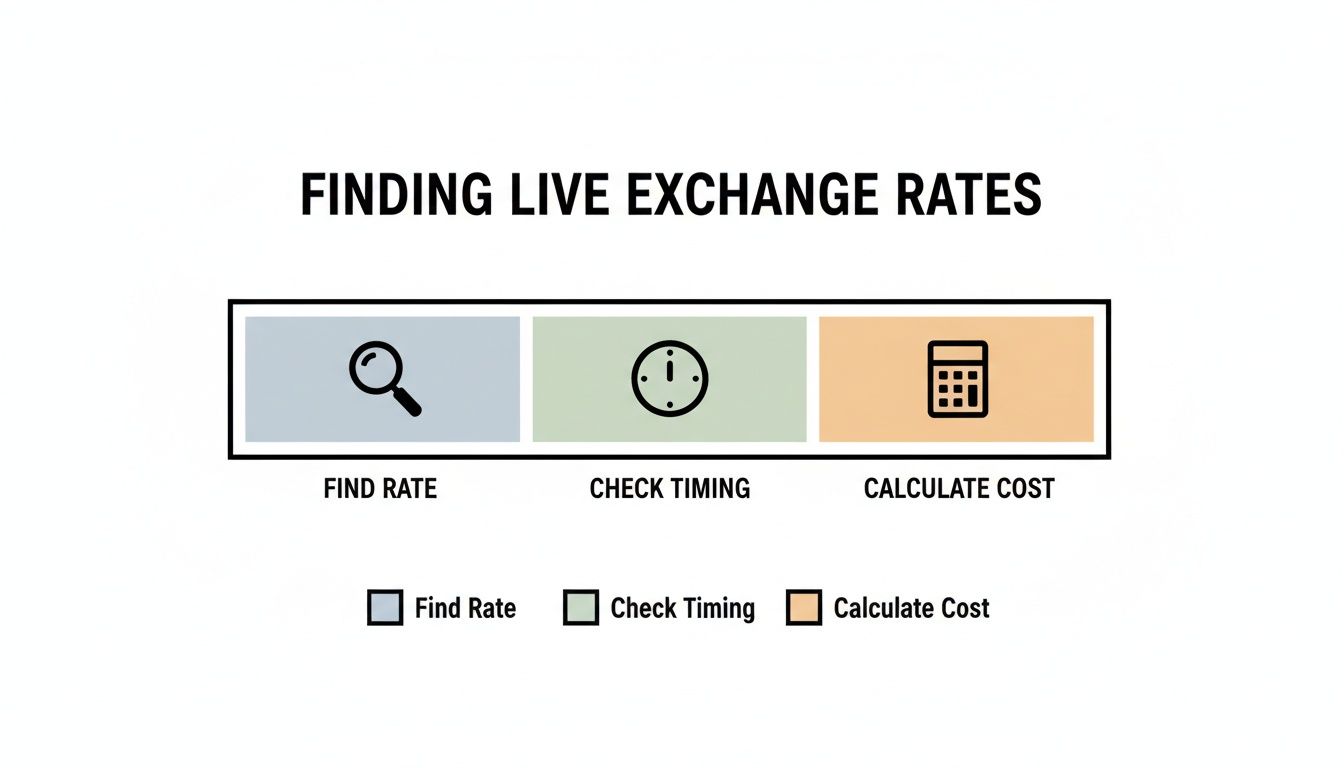 FINDING LIVE EXCHANGE RATES

FIND RATE

CHECK TIMING

CALCULATE COST

Find Rate

Check Timing

Calculate Cost