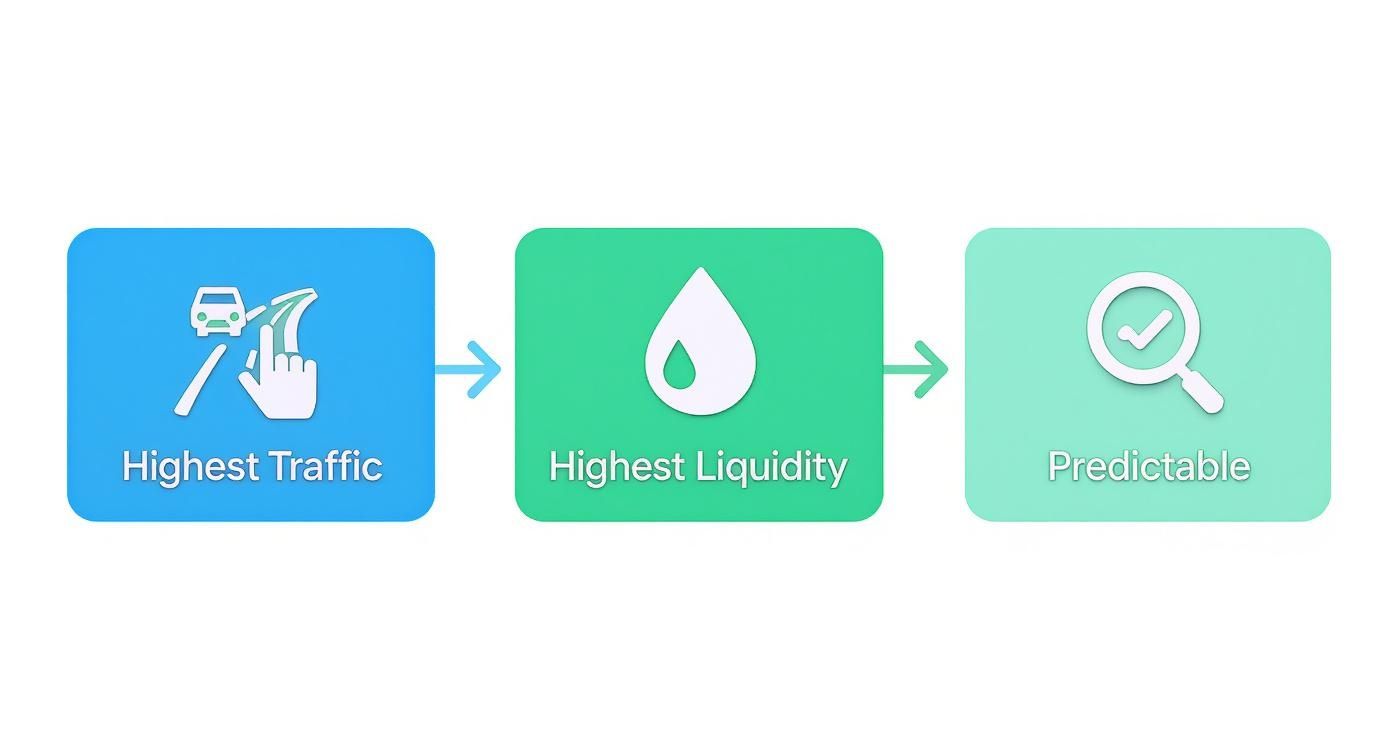 Highest Traffic

Highest Liquidity

Predictable